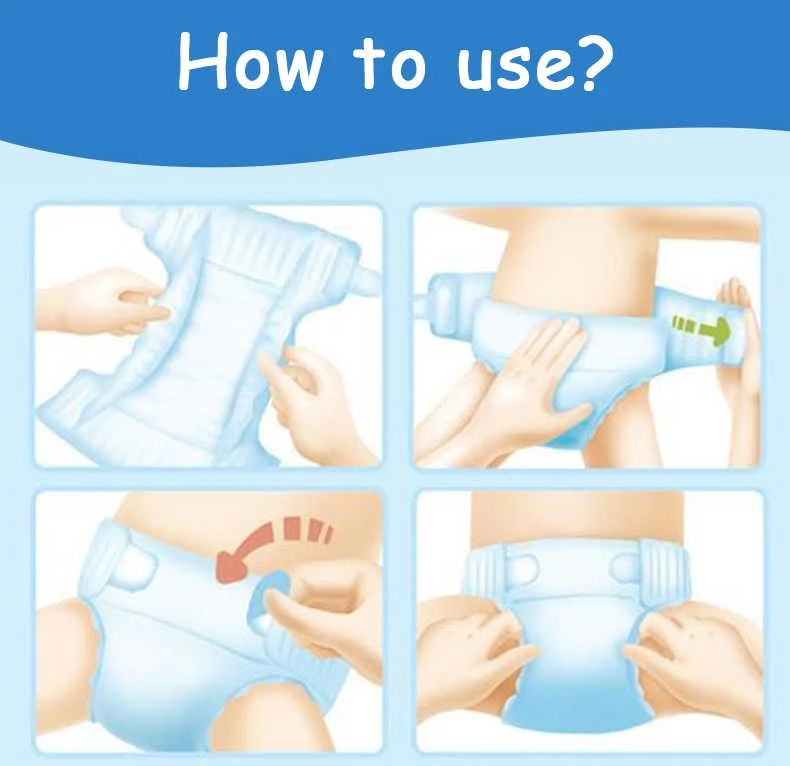 How to use?