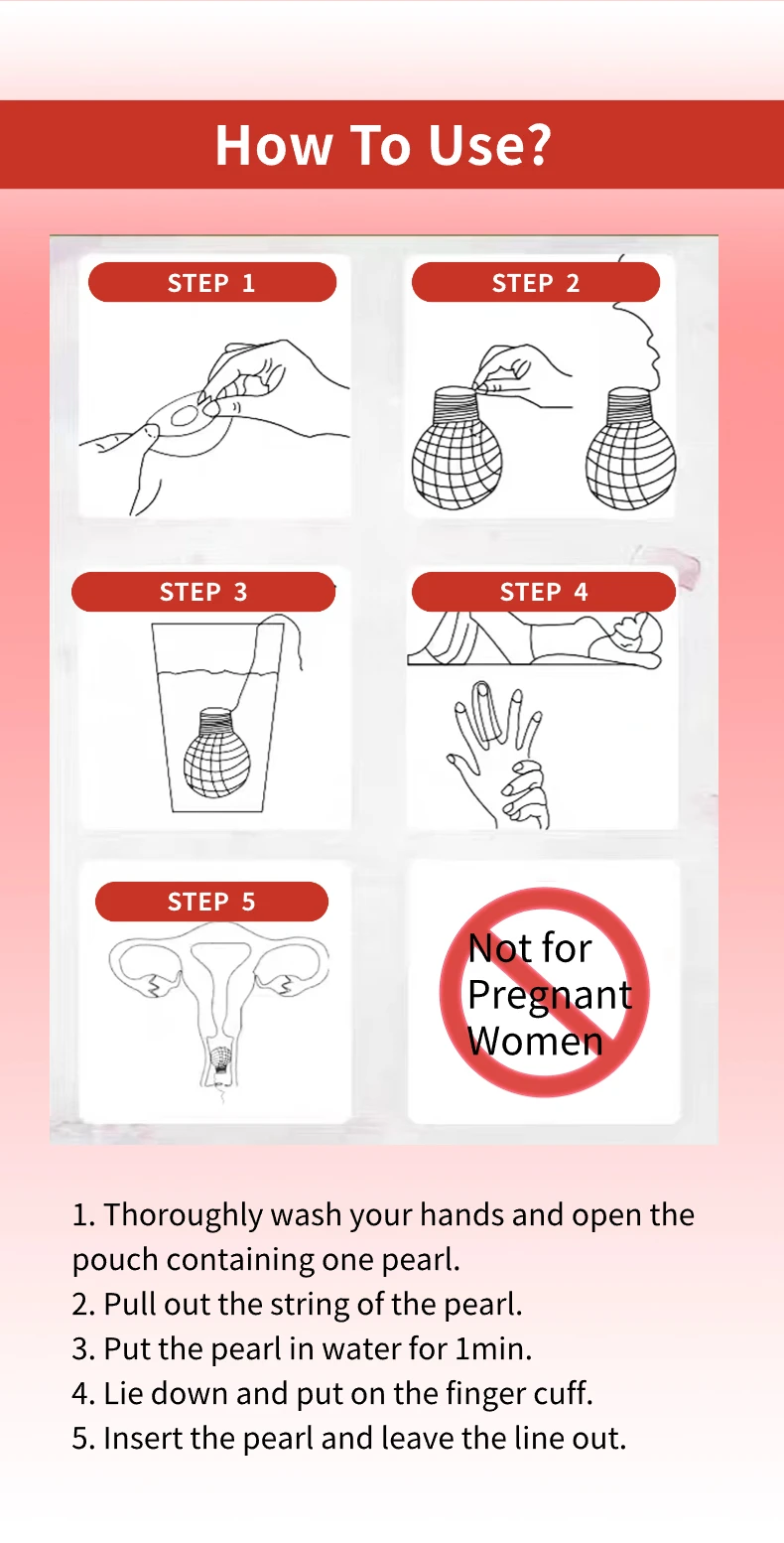 How To Use?

STEP 1

STEP 2

STEP 3

STEP 4

STEP 5

Not for Pregnant Women

1. Thoroughly wash your hands and open the pouch containing one pearl.
2. Pull out the string of the pearl.
3. Put the pearl in water for 1min.
4. Lie down and put on the finger cuff.
5. Insert the pearl and leave the line out.