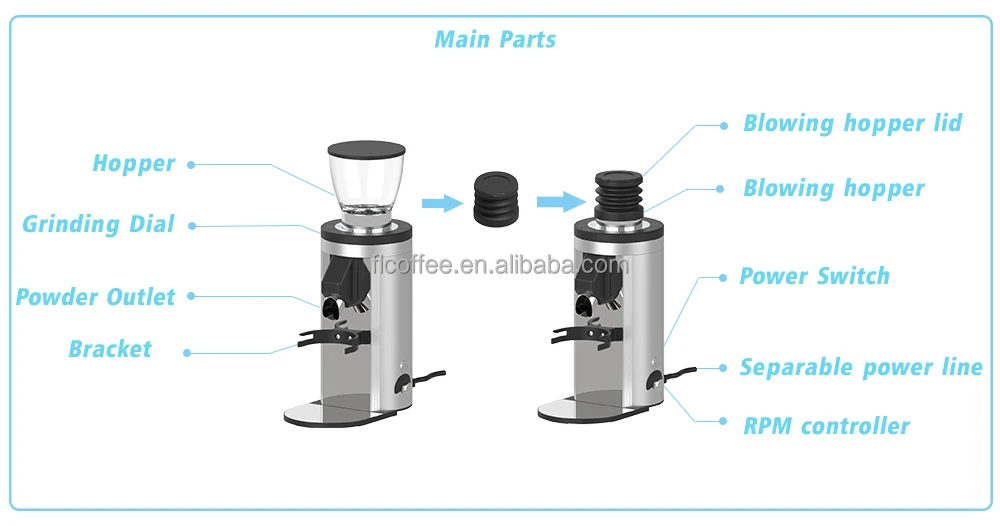 Main Parts

Hopper

Grinding Dial

Powder Outlet

Bracket

flcoffee.en.alibaba.com

Blowing hopper lid

Blowing hopper

Power Switch

Separable power line

RPM controller