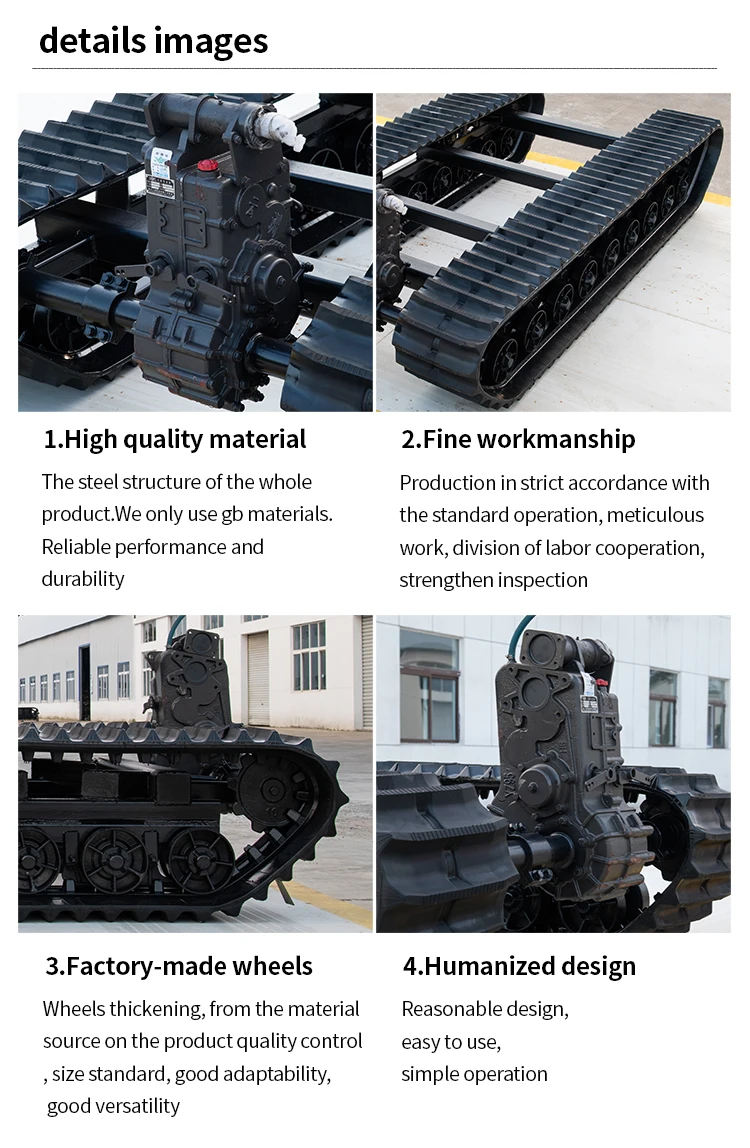 details images

1.High quality material

The steel structure of the whole product.We only use gb materials. Reliable performance and durability

2.Fine workmanship

Production in strict accordance with the standard operation, meticulous work, division of labor cooperation, strengthen inspection

3.Factory-made wheels

Wheels thickening, from the material source on the product quality control , size standard, good adaptability, good versatility

4.Humanized design

Reasonable design, easy to use, simple operation