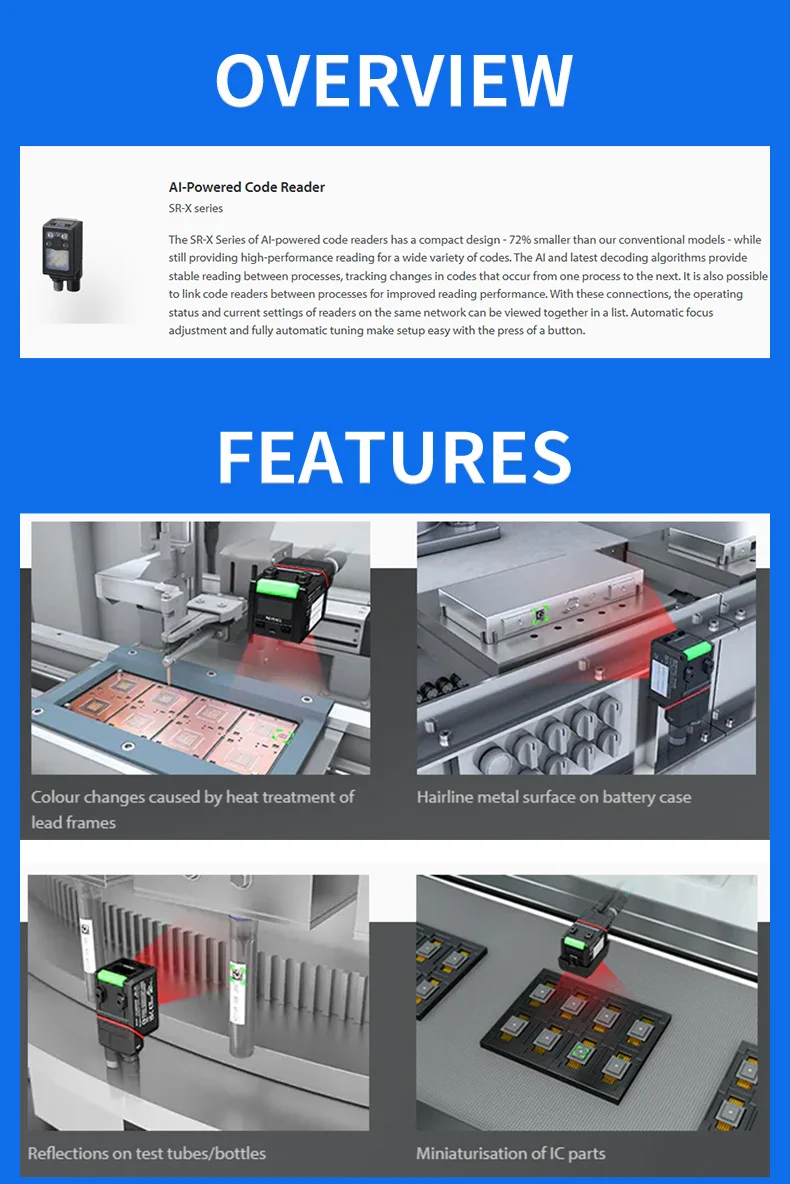 OVERVIEW

AI-Powered Code Reader
SR-X series

The SR-X Series of AI-powered code readers has a compact design - 72% smaller than our conventional models - while still providing high-performance reading for a wide variety of codes. The AI and latest decoding algorithms provide stable reading between processes, tracking changes in codes that occur from one process to the next. It is also possible to link code readers between processes for improved reading performance. With these connections, the operating status and current settings of readers on the same network can be viewed together in a list. Automatic focus adjustment and fully automatic tuning make setup easy with the press of a button.

FEATURES

Colour changes caused by heat treatment of lead frames

Hairline metal surface on battery case

Reflections on test tubes/bottles

Miniaturisation of IC parts