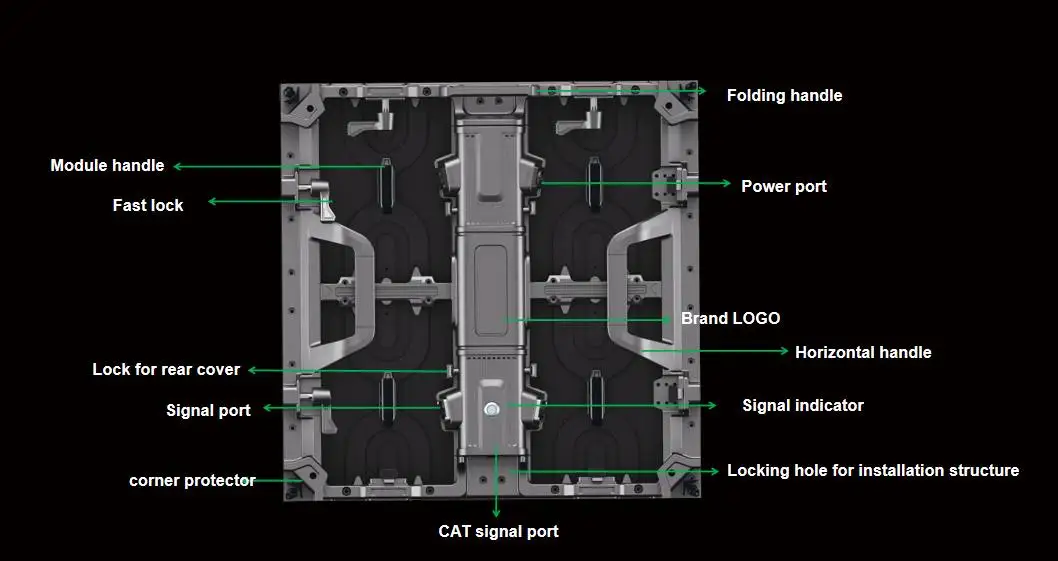 Folding handle

Module handle

Power port

Fast lock

Brand LOGO

Horizontal handle

Lock for rear cover

Signal port

Signal indicator

corner protector

Locking hole for installation structure

CAT signal port