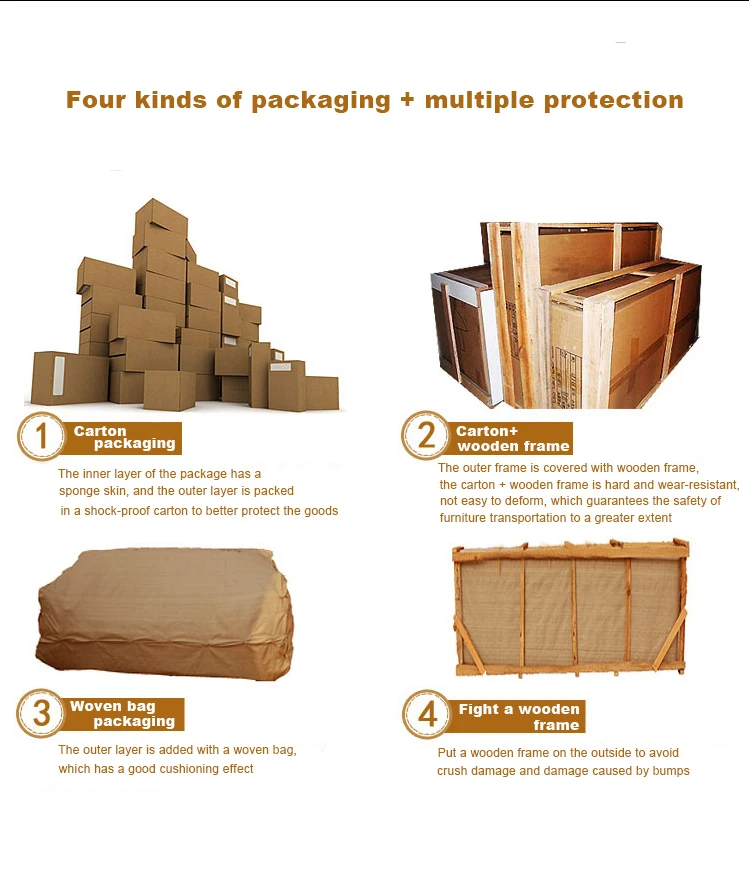 Four kinds of packaging + multiple protection

1 Carton packaging

The inner layer of the package has a sponge skin, and the outer layer is packed in a shock-proof carton to better protect the goods

2 Carton+ wooden frame

The outer frame is covered with wooden frame, the carton + wooden frame is hard and wear-resistant, not easy to deform, which guarantees the safety of furniture transportation to a greater extent

3 Woven bag packaging

The outer layer is added with a woven bag, which has a good cushioning effect

4 Fight a wooden frame

Put a wooden frame on the outside to avoid crush damage and damage caused by bumps