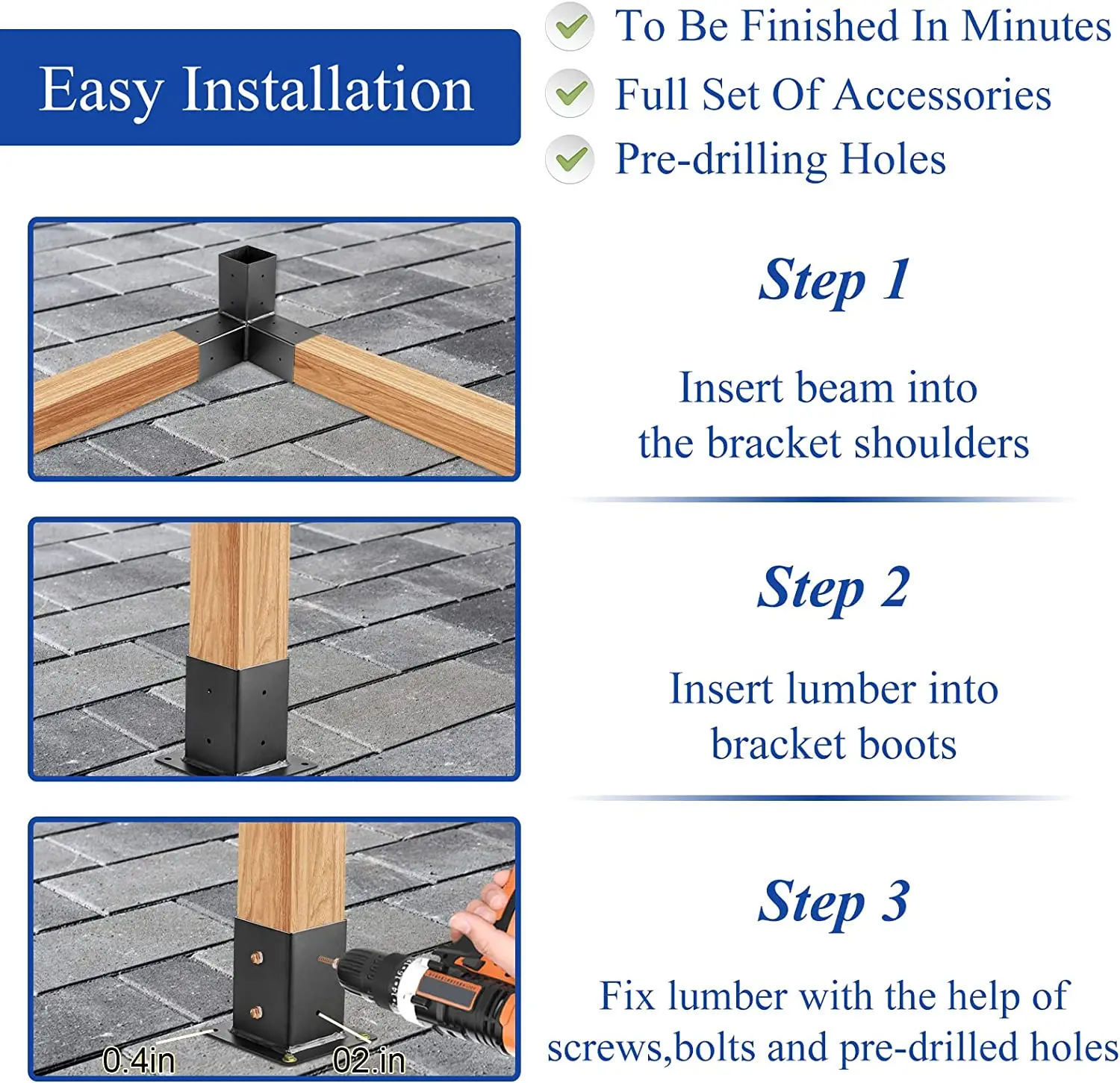 Easy Installation

To Be Finished In Minutes
Full Set Of Accessories
Pre-drilling Holes

Step 1

Insert beam into the bracket shoulders

Step 2

Insert lumber into bracket boots

Step 3

Fix lumber with the help of screws,bolts and pre-drilled holes

0.4in
02.in