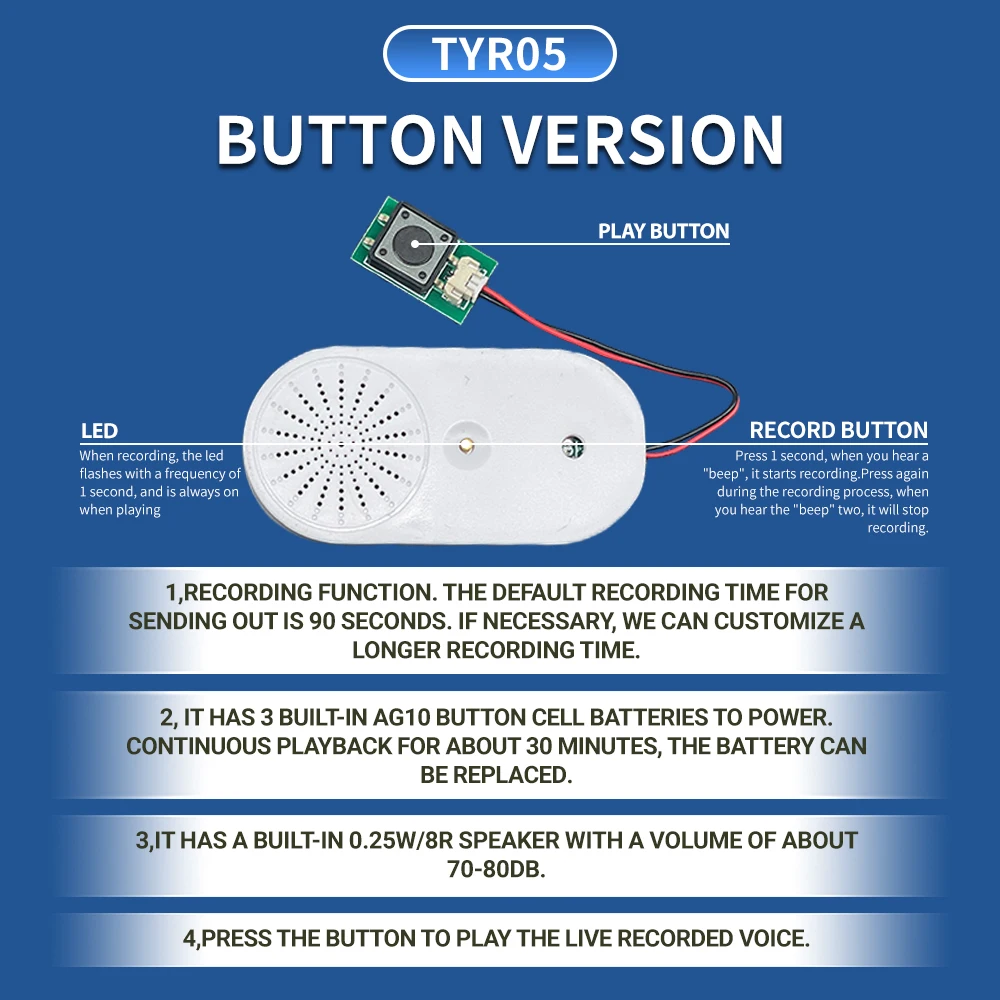 TYR05

BUTTON VERSION

PLAY BUTTON

LED
When recording, the led flashes with a frequency of 1 second, and is always on when playing

RECORD BUTTON
Press 1 second, when you hear a "beep", it starts recording.Press again during the recording process, when you hear the "beep" two, it will stop recording.

1,RECORDING FUNCTION. THE DEFAULT RECORDING TIME FOR SENDING OUT IS 90 SECONDS. IF NECESSARY, WE CAN CUSTOMIZE A LONGER RECORDING TIME.

2, IT HAS 3 BUILT-IN AG10 BUTTON CELL BATTERIES TO POWER. CONTINUOUS PLAYBACK FOR ABOUT 30 MINUTES, THE BATTERY CAN BE REPLACED.

3,IT HAS A BUILT-IN 0.25W/8R SPEAKER WITH A VOLUME OF ABOUT 70-80DB.

4,PRESS THE BUTTON TO PLAY THE LIVE RECORDED VOICE.