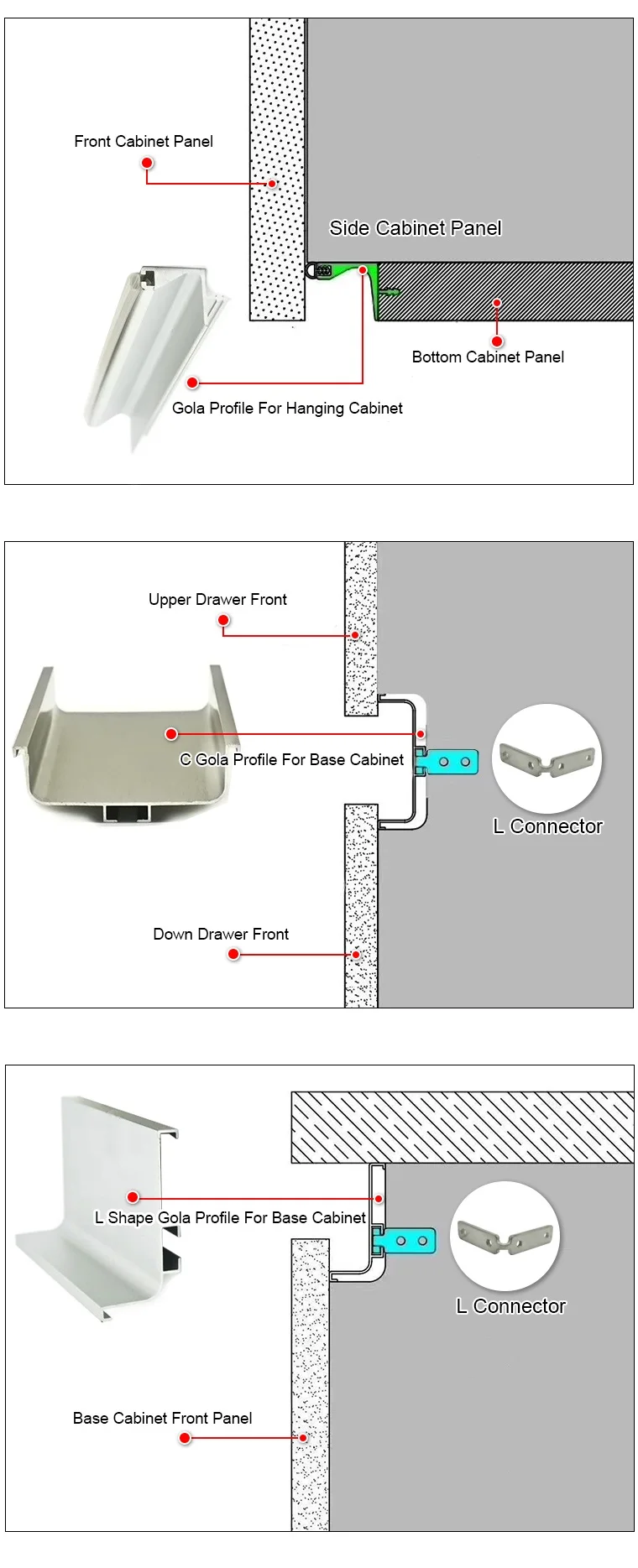 Front Cabinet Panel

Side Cabinet Panel

Bottom Cabinet Panel

Gola Profile For Hanging Cabinet

Upper Drawer Front

C Gola Profile For Base Cabinet

L Connector

Down Drawer Front

L Shape Gola Profile For Base Cabinet

L Connector

Base Cabinet Front Panel