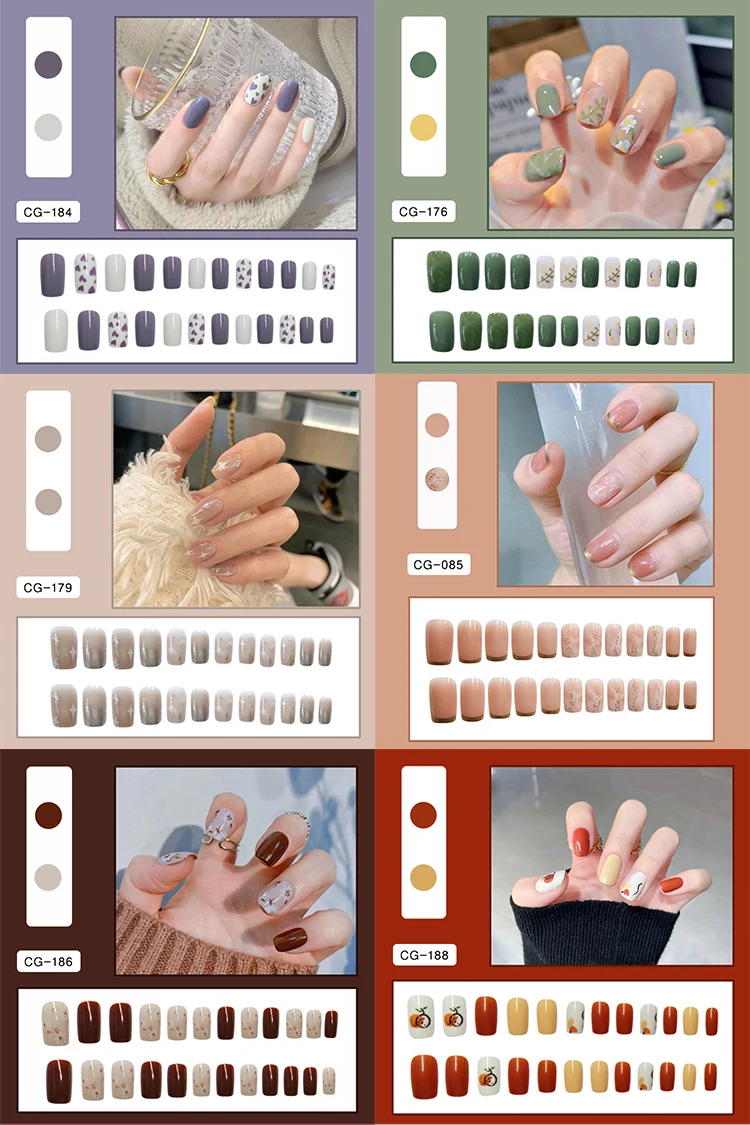 CG-184

CG-176

CG-179

CG-085

CG-186

CG-188