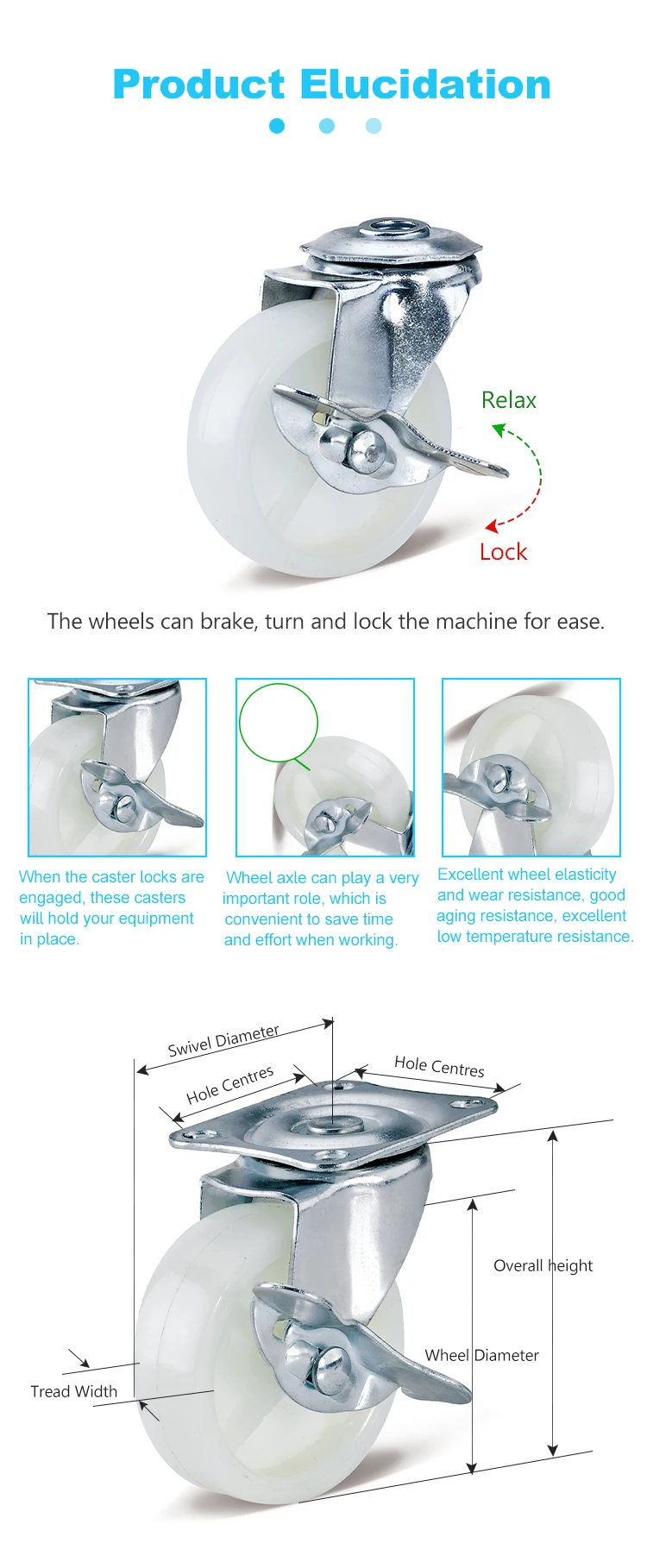 Product Elucidation

Relax

Lock

The wheels can brake, turn and lock the machine for ease.

When the caster locks are engaged, these casters will hold your equipment in place.

Wheel axle can play a very important role, which is convenient to save time and effort when working.

Excellent wheel elasticity and wear resistance, good aging resistance, excellent low temperature resistance.

Swivel Diameter

Hole Centres

Hole Centres

Overall height

Wheel Diameter

Tread Width