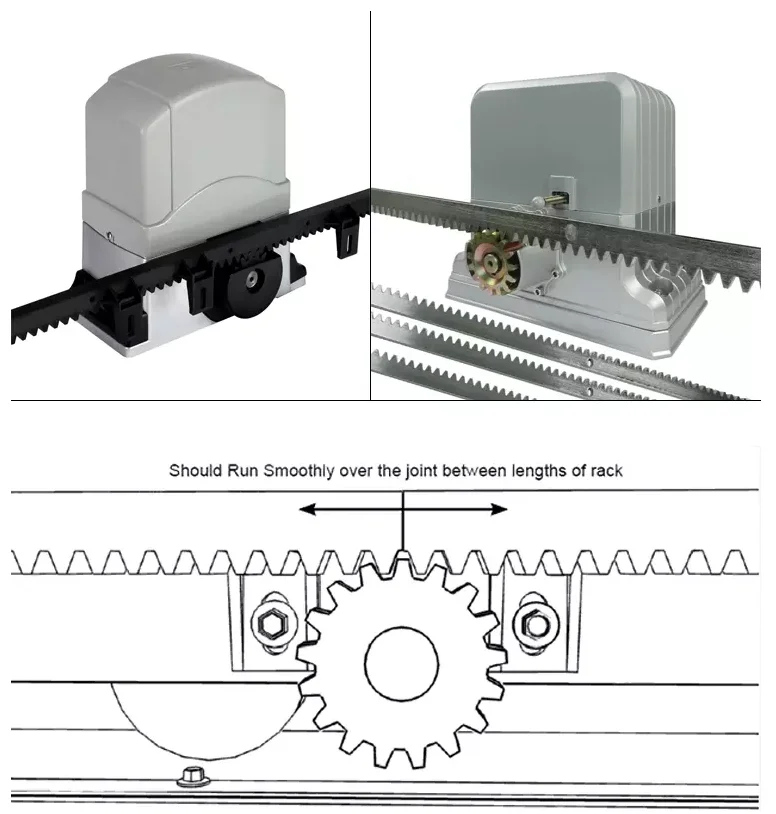 Should Run Smoothly over the joint between lengths of rack