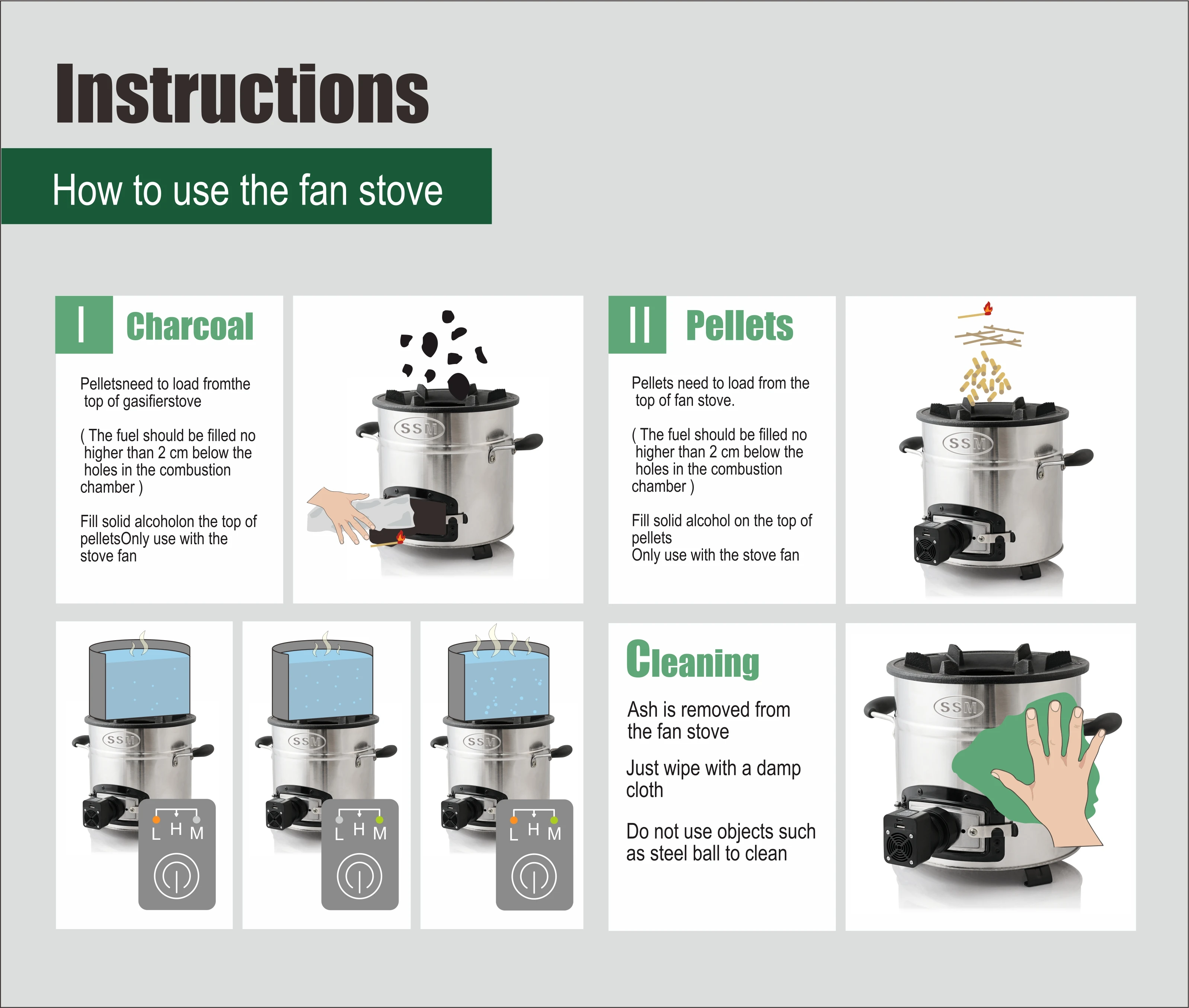 Instructions

How to use the fan stove

I Charcoal

Pelletsneed to load fromthe top of gasifierstove

( The fuel should be filled no higher than 2 cm below the holes in the combustion chamber )

Fill solid alcoholon the top of pelletsOnly use with the stove fan

SSM

II Pellets

Pellets need to load from the top of fan stove.

( The fuel should be filled no higher than 2 cm below the holes in the combustion chamber )

Fill solid alcohol on the top of pellets
Only use with the stove fan

SSM

SSM

L H M

SSM

L H M

SSM

L H M

Cleaning

Ash is removed from the fan stove

Just wipe with a damp cloth

Do not use objects such as steel ball to clean

SSM