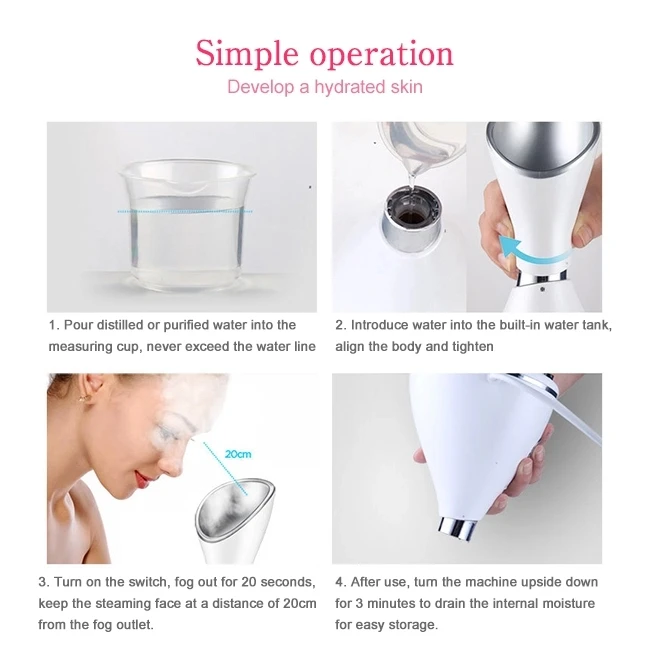 Simple operation

Develop a hydrated skin

1. Pour distilled or purified water into the measuring cup, never exceed the water line

2. Introduce water into the built-in water tank, align the body and tighten

20cm

3. Turn on the switch, fog out for 20 seconds, keep the steaming face at a distance of 20cm from the fog outlet.

4. After use, turn the machine upside down for 3 minutes to drain the internal moisture for easy storage.