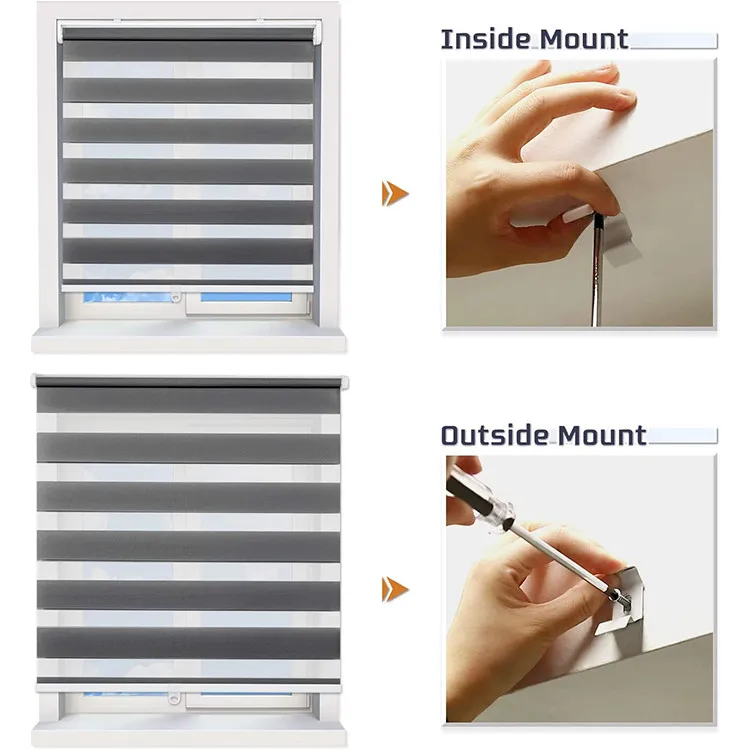 Inside Mount

Outside Mount