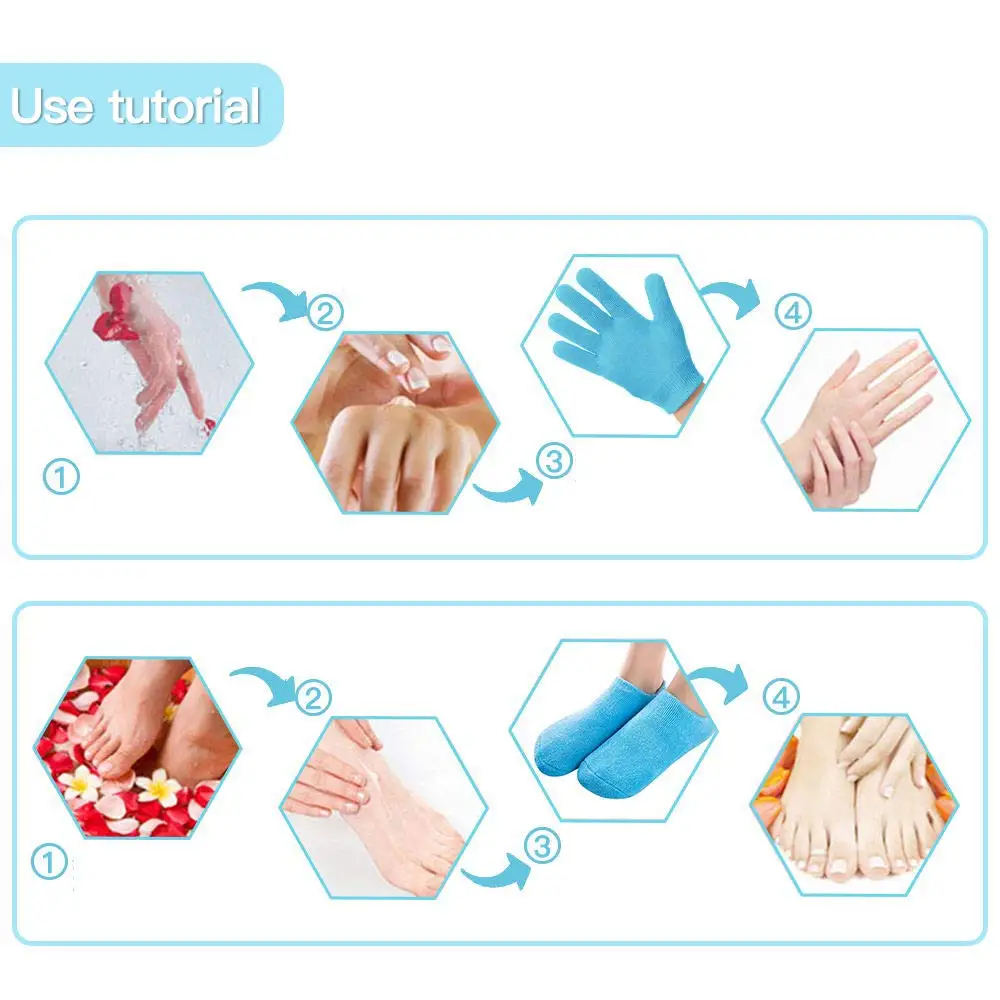 Use tutorial

①
②
③
④

①
②
③
④