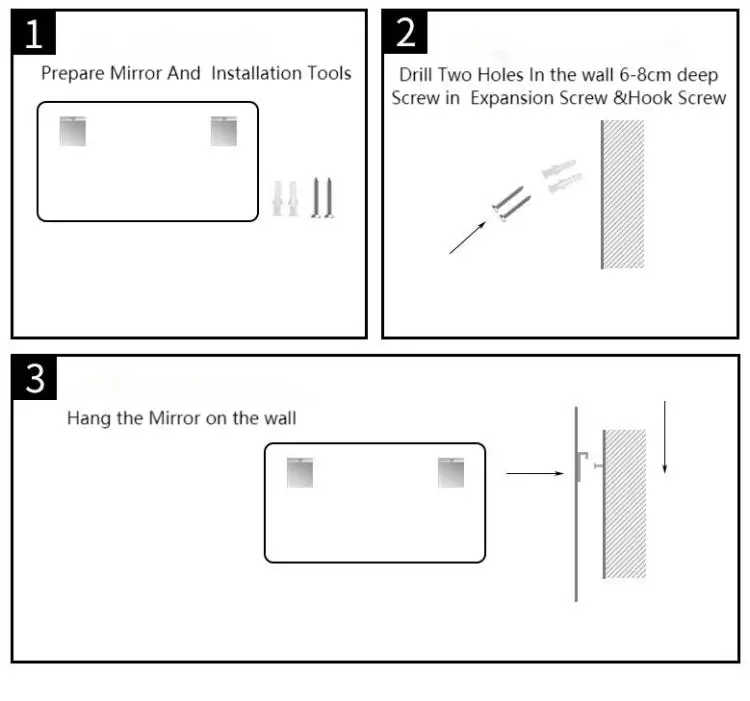 1

Prepare Mirror And Installation Tools

2

Drill Two Holes In the wall 6-8cm deep
Screw in Expansion Screw &Hook Screw

3

Hang the Mirror on the wall