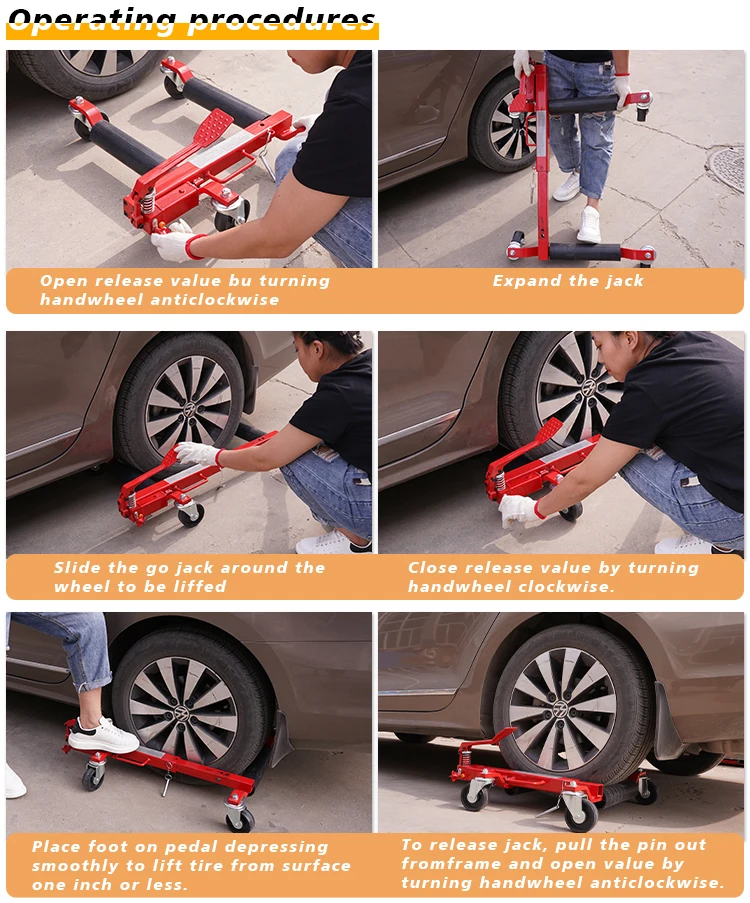 Operating procedures

Open release value bu turning handwheel anticlockwise

Expand the jack

Slide the go jack around the wheel to be liffed

Close release value by turning handwheel clockwise.

Place foot on pedal depressing smoothly to lift tire from surface one inch or less.

To release jack, pull the pin out fromframe and open value by turning handwheel anticlockwise.