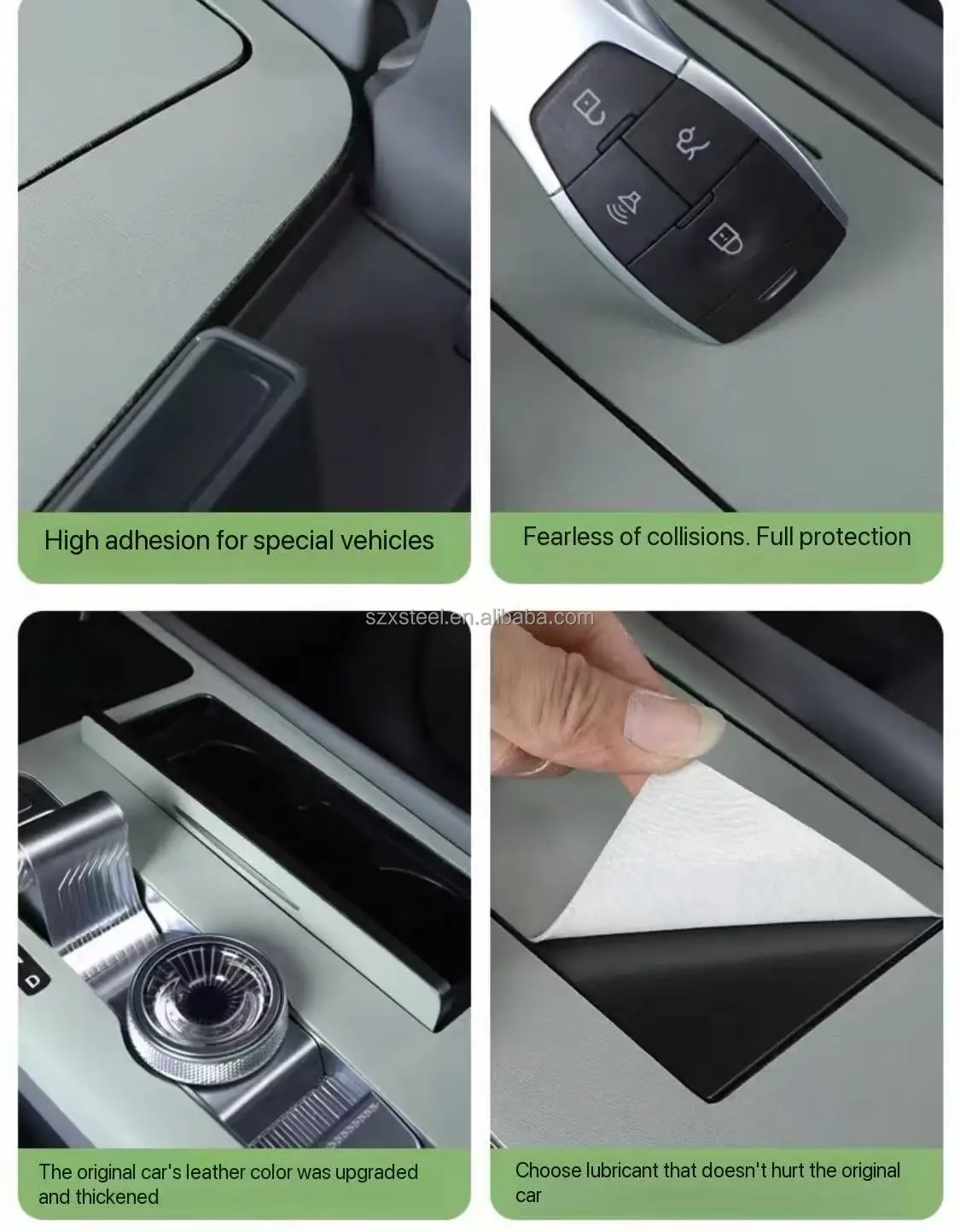 High adhesion for special vehicles

Fearless of collisions. Full protection

szxsteel.en.alibaba.com

D

The original car's leather color was upgraded and thickened

Choose lubricant that doesn't hurt the original car