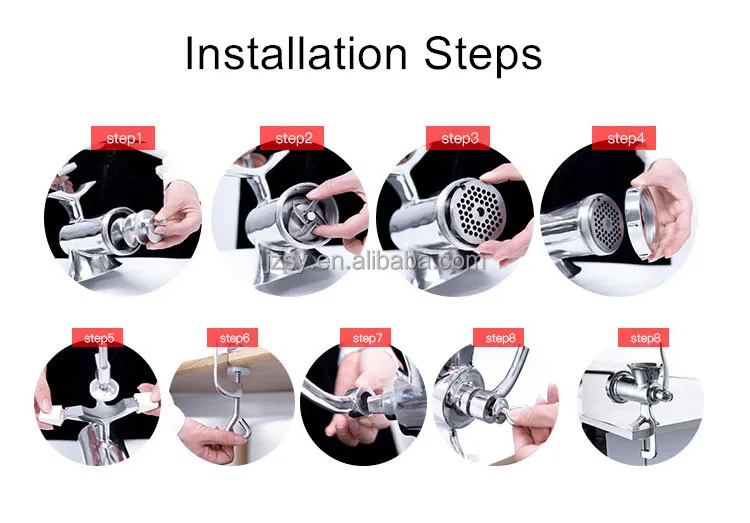 Installation Steps

step1

step2

step3

step4

jzsy.en.alibaba.com

step5

step6

step7

step8

step8