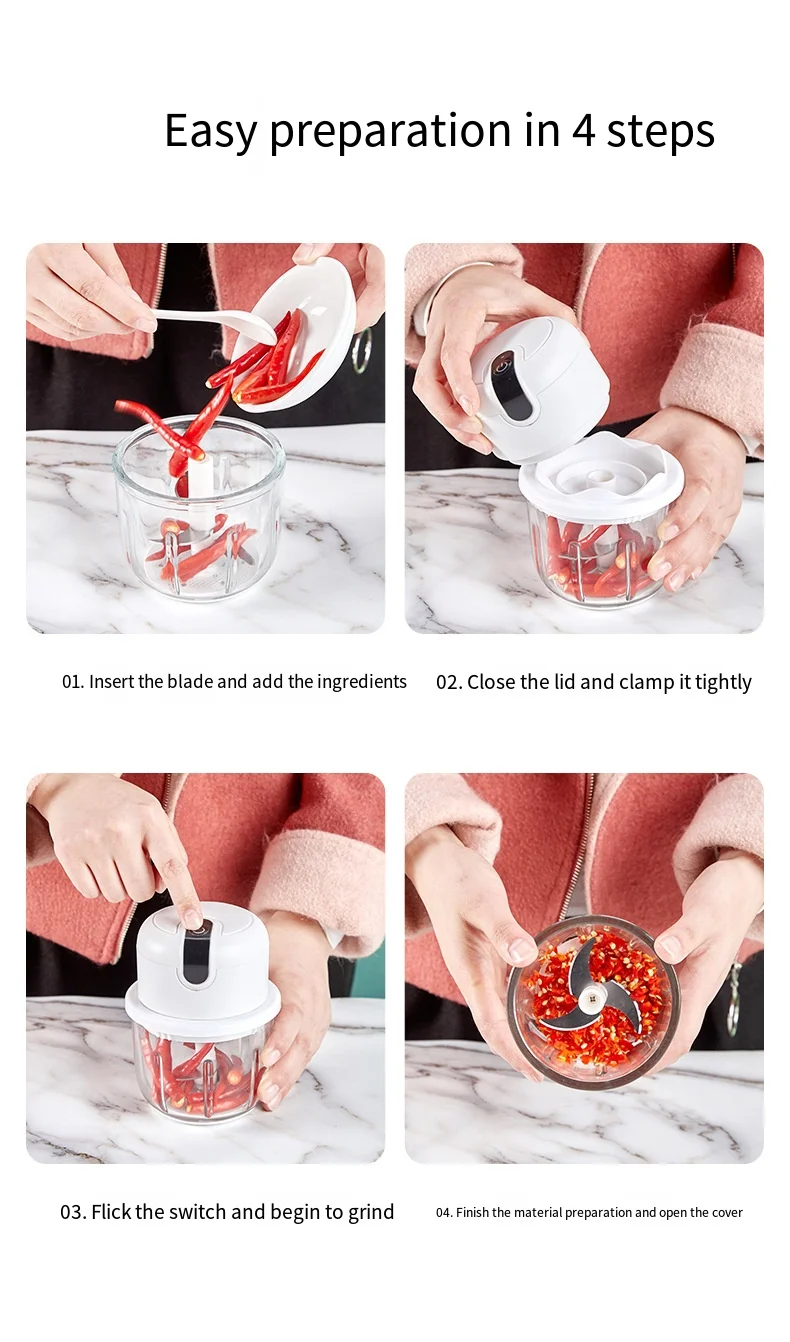 Easy preparation in 4 steps

01. Insert the blade and add the ingredients

02. Close the lid and clamp it tightly

03. Flick the switch and begin to grind

04. Finish the material preparation and open the cover