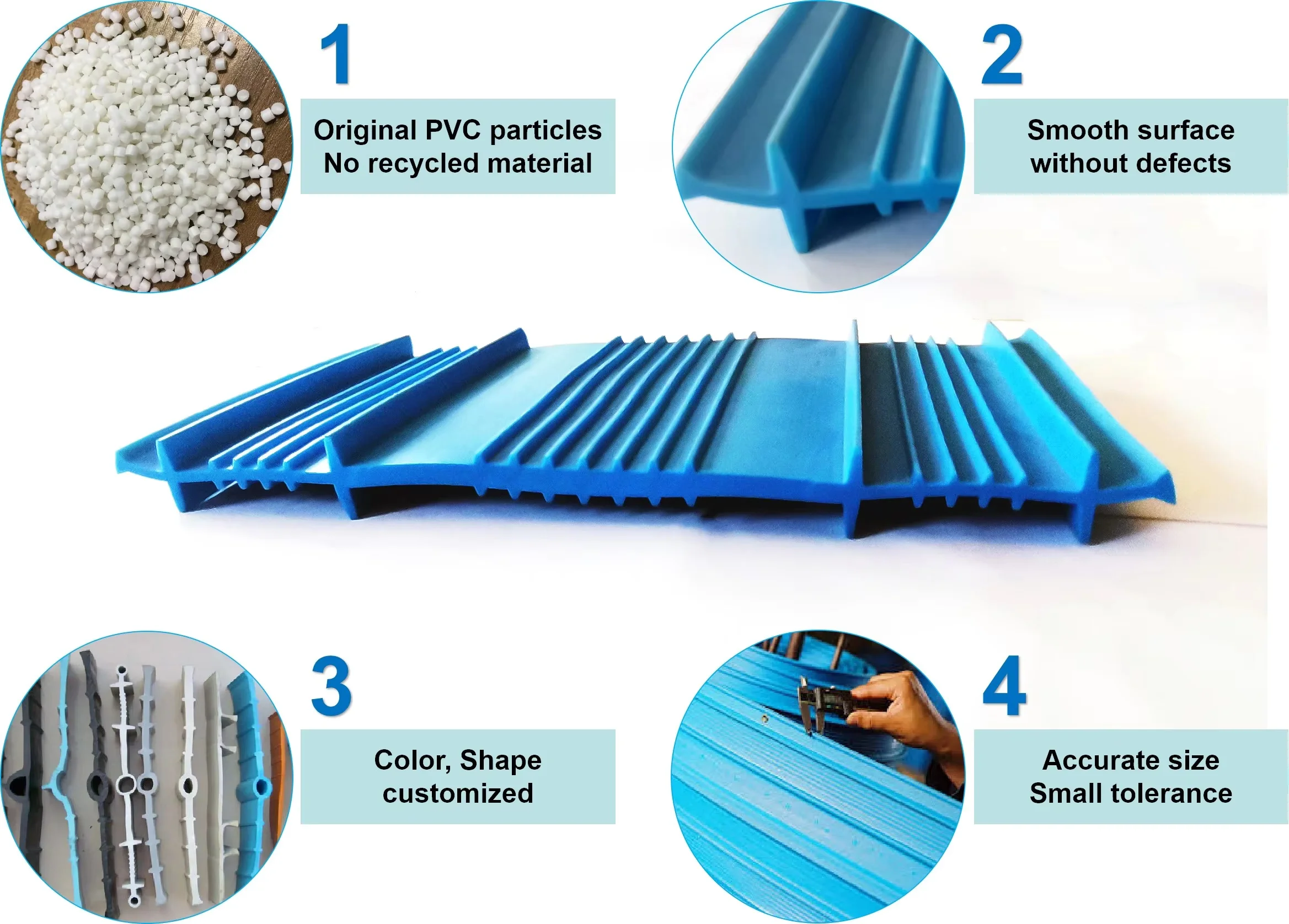 1

Original PVC particles
No recycled material

2

Smooth surface
without defects

3

Color, Shape
customized

4

Accurate size
Small tolerance