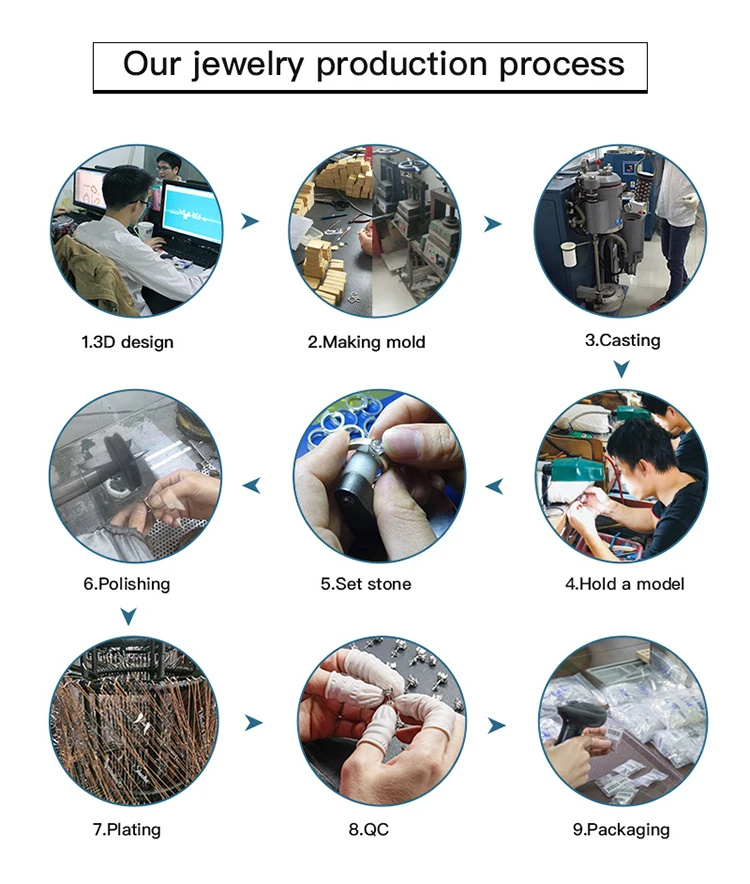 Our jewelry production process

1.3D design

2.Making mold

3.Casting

4.Hold a model

5.Set stone

6.Polishing

7.Plating

8.QC

9.Packaging