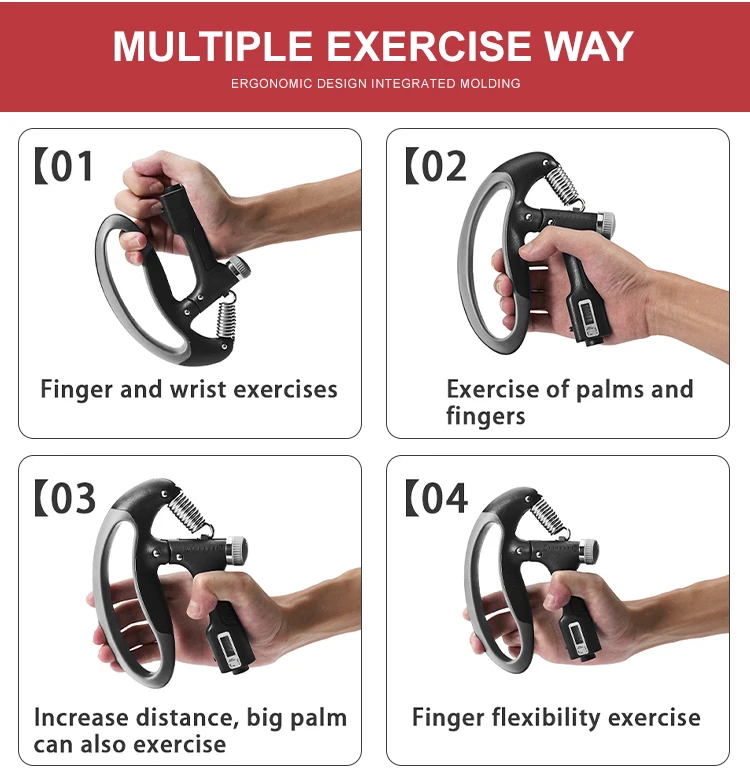 MULTIPLE EXERCISE WAY

ERGONOMIC DESIGN INTEGRATED MOLDING

【01

Finger and wrist exercises

【02

Exercise of palms and fingers

【03

Increase distance, big palm can also exercise

【04

Finger flexibility exercise