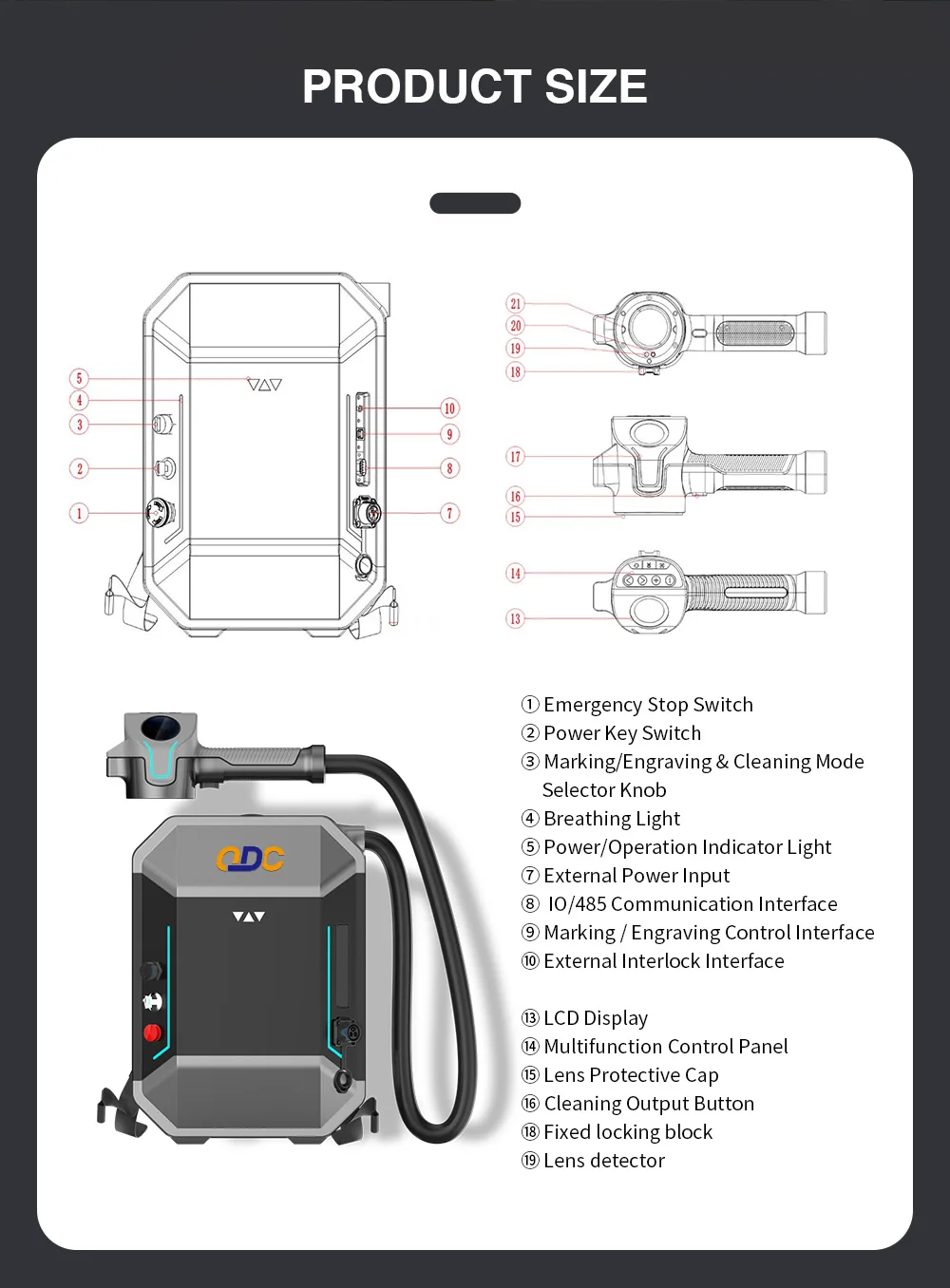 PRODUCT SIZE

5
4
3
2
1
10
9
8
7
21
20
19
18
17
16
15
14
13

ODC

① Emergency Stop Switch
② Power Key Switch
③ Marking/Engraving & Cleaning Mode Selector Knob
④ Breathing Light
⑤ Power/Operation Indicator Light
⑦ External Power Input
⑧ IO/485 Communication Interface
⑨ Marking / Engraving Control Interface
⑩ External Interlock Interface

⑬ LCD Display
⑭ Multifunction Control Panel
⑮ Lens Protective Cap
⑯ Cleaning Output Button
⑱ Fixed locking block
⑲ Lens detector