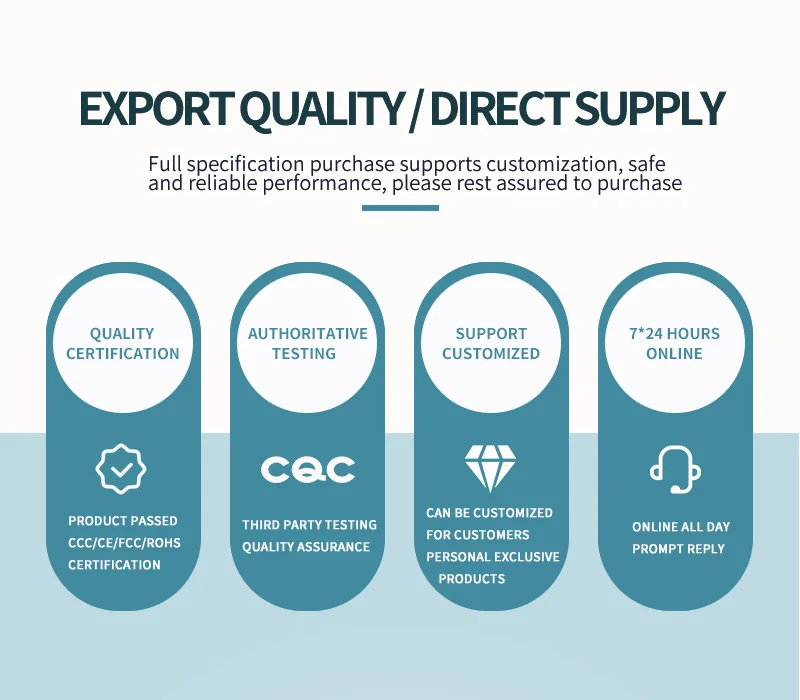 EXPORT QUALITY / DIRECT SUPPLY

Full specification purchase supports customization, safe and reliable performance, please rest assured to purchase

QUALITY CERTIFICATION

PRODUCT PASSED CCC/CE/FCC/ROHS CERTIFICATION

AUTHORITATIVE TESTING

CQC

THIRD PARTY TESTING QUALITY ASSURANCE

SUPPORT CUSTOMIZED

CAN BE CUSTOMIZED FOR CUSTOMERS PERSONAL EXCLUSIVE PRODUCTS

7*24 HOURS ONLINE

ONLINE ALL DAY PROMPT REPLY