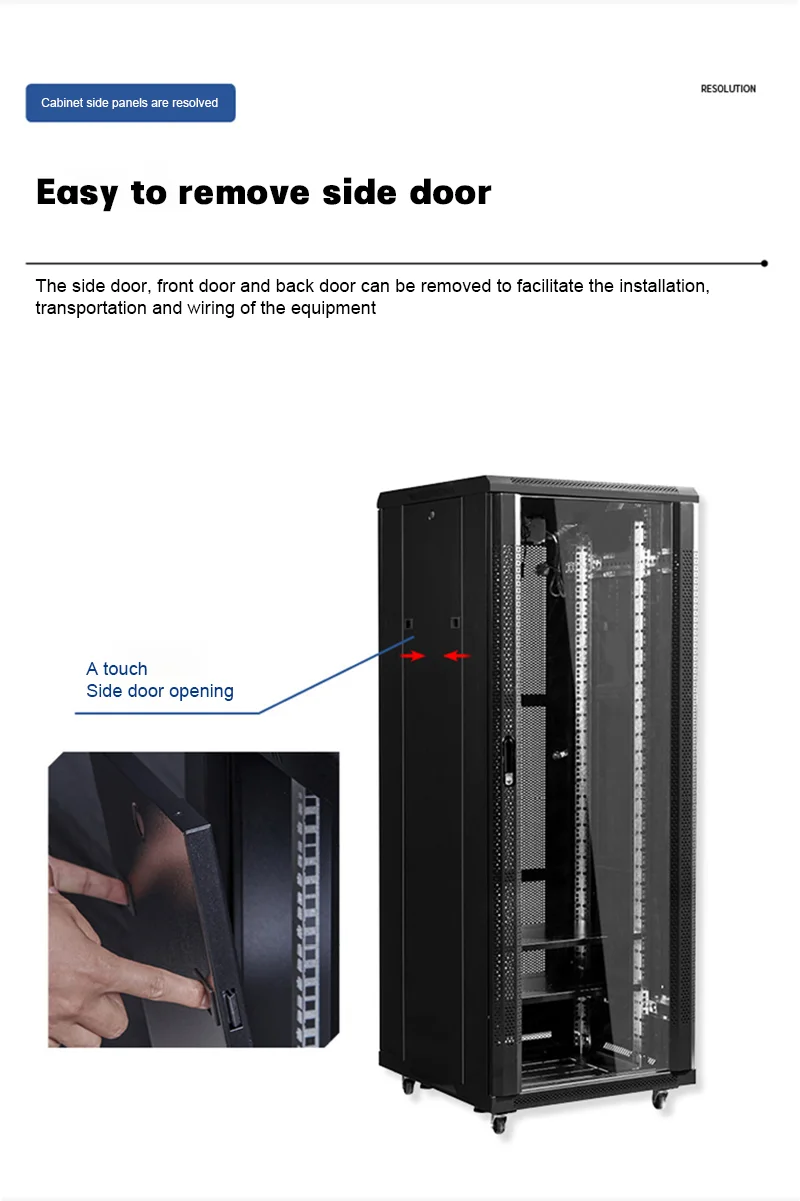 Cabinet side panels are resolved

RESOLUTION

Easy to remove side door

The side door, front door and back door can be removed to facilitate the installation, transportation and wiring of the equipment

A touch
Side door opening