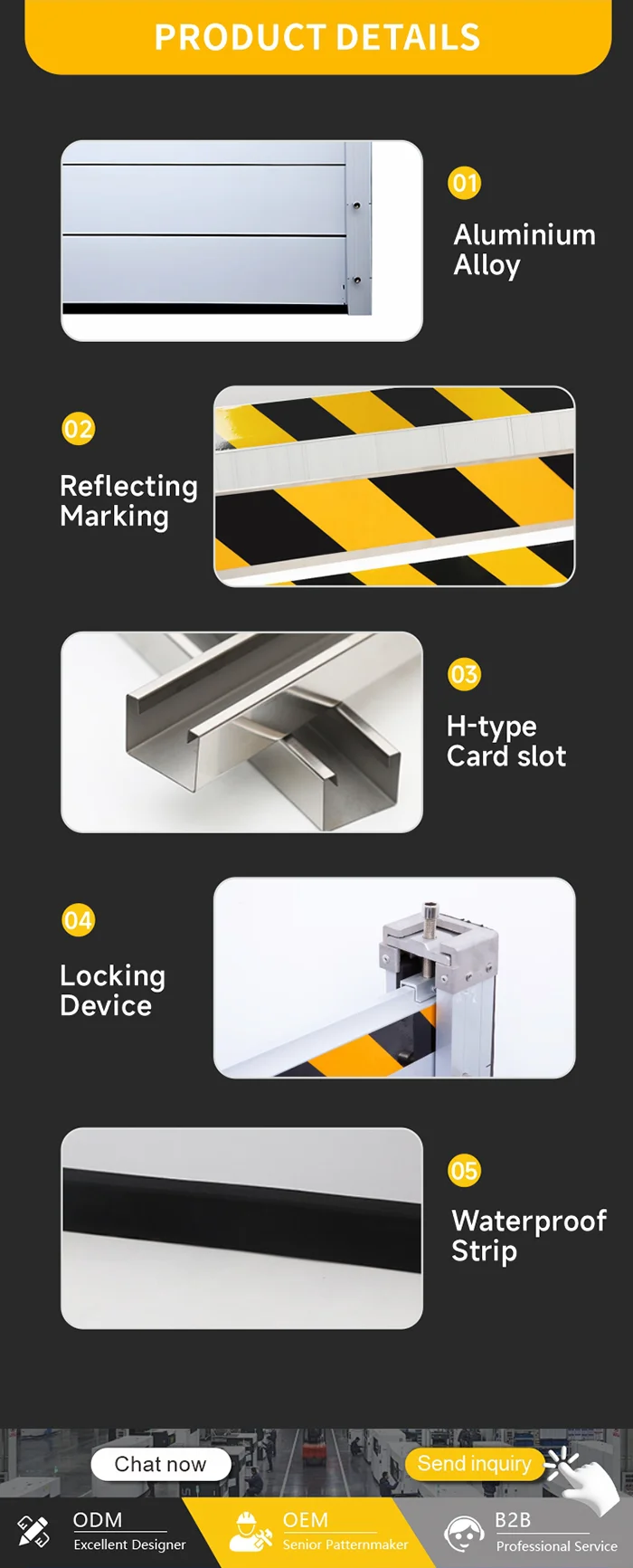 PRODUCT DETAILS

01
Aluminium Alloy

02
Reflecting Marking

03
H-type Card slot

04
Locking Device

05
Waterproof Strip

Chat now

Send inquiry

ODM
Excellent Designer

OEM
Senior Patternmaker

B2B
Professional Service