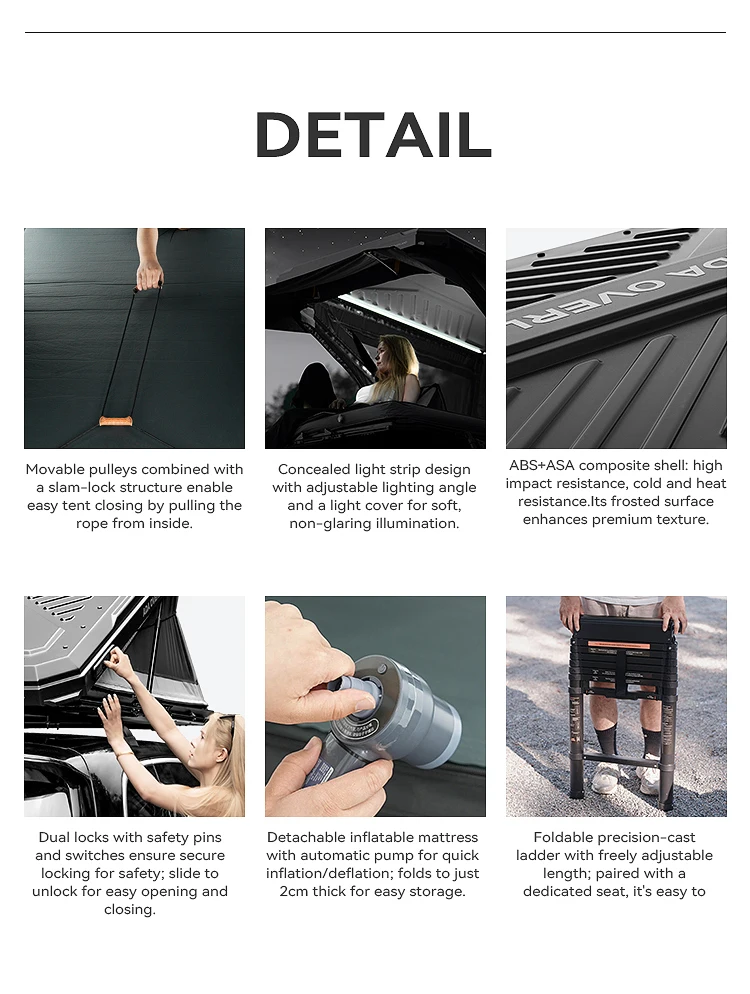 DETAIL

Movable pulleys combined with a slam-lock structure enable easy tent closing by pulling the rope from inside.

Concealed light strip design with adjustable lighting angle and a light cover for soft, non-glaring illumination.

DA OVERL

ABS+ASA composite shell: high impact resistance, cold and heat resistance.Its frosted surface enhances premium texture.

Dual locks with safety pins and switches ensure secure locking for safety; slide to unlock for easy opening and closing.

Detachable inflatable mattress with automatic pump for quick inflation/deflation; folds to just 2cm thick for easy storage.

Foldable precision-cast ladder with freely adjustable length; paired with a dedicated seat, it's easy to