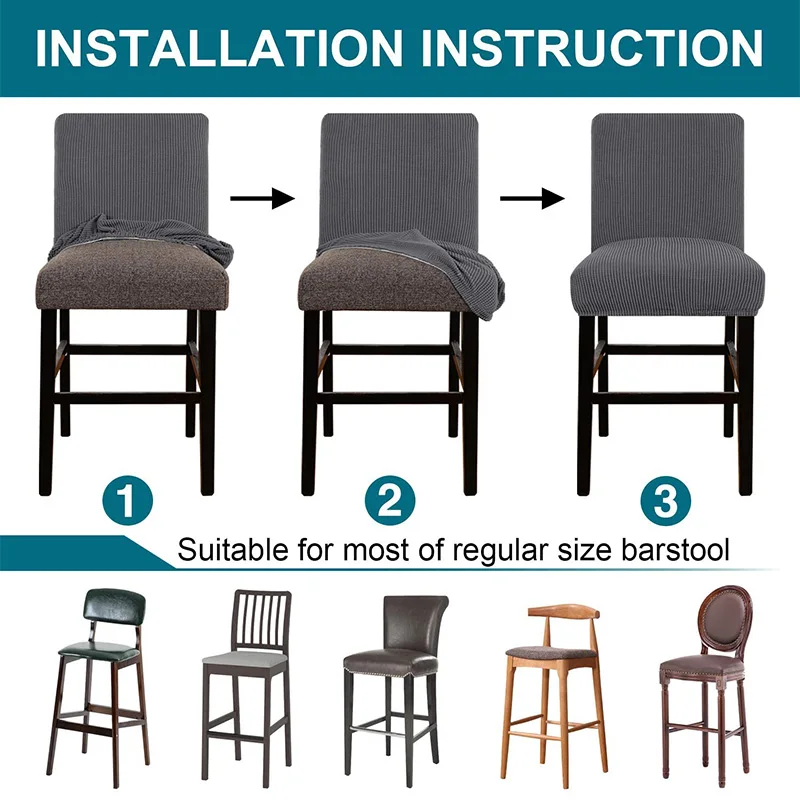 INSTALLATION INSTRUCTION

1

2

3

Suitable for most of regular size barstool