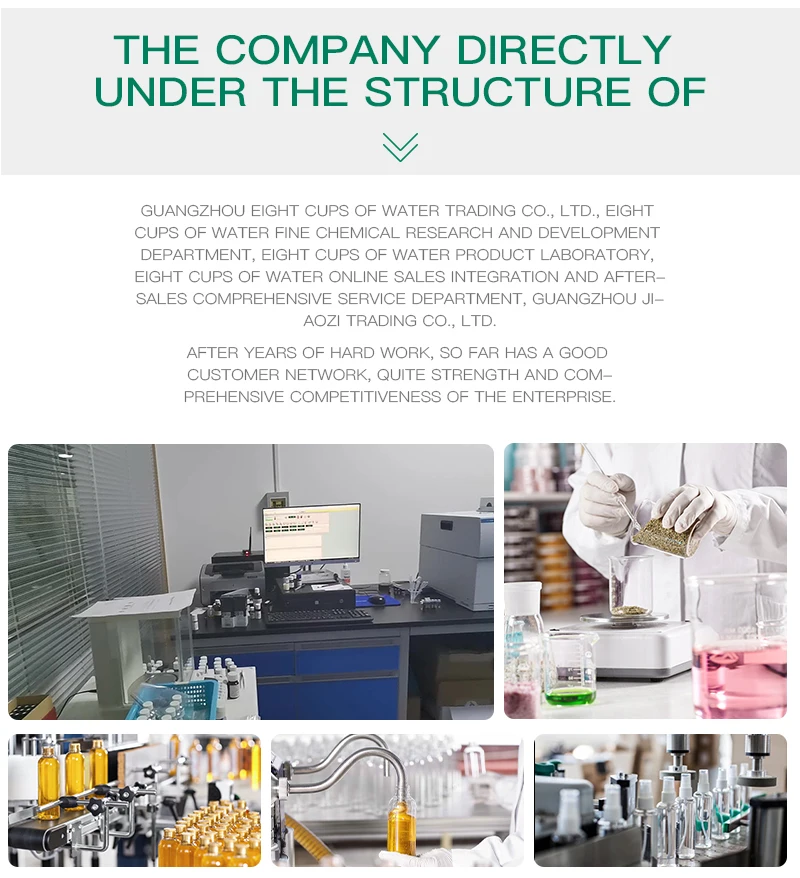 THE COMPANY DIRECTLY UNDER THE STRUCTURE OF

GUANGZHOU EIGHT CUPS OF WATER TRADING CO., LTD., EIGHT CUPS OF WATER FINE CHEMICAL RESEARCH AND DEVELOPMENT DEPARTMENT, EIGHT CUPS OF WATER PRODUCT LABORATORY, EIGHT CUPS OF WATER ONLINE SALES INTEGRATION AND AFTER-SALES COMPREHENSIVE SERVICE DEPARTMENT, GUANGZHOU JIAOZI TRADING CO., LTD.

AFTER YEARS OF HARD WORK, SO FAR HAS A GOOD CUSTOMER NETWORK, QUITE STRENGTH AND COMPREHENSIVE COMPETITIVENESS OF THE ENTERPRISE.