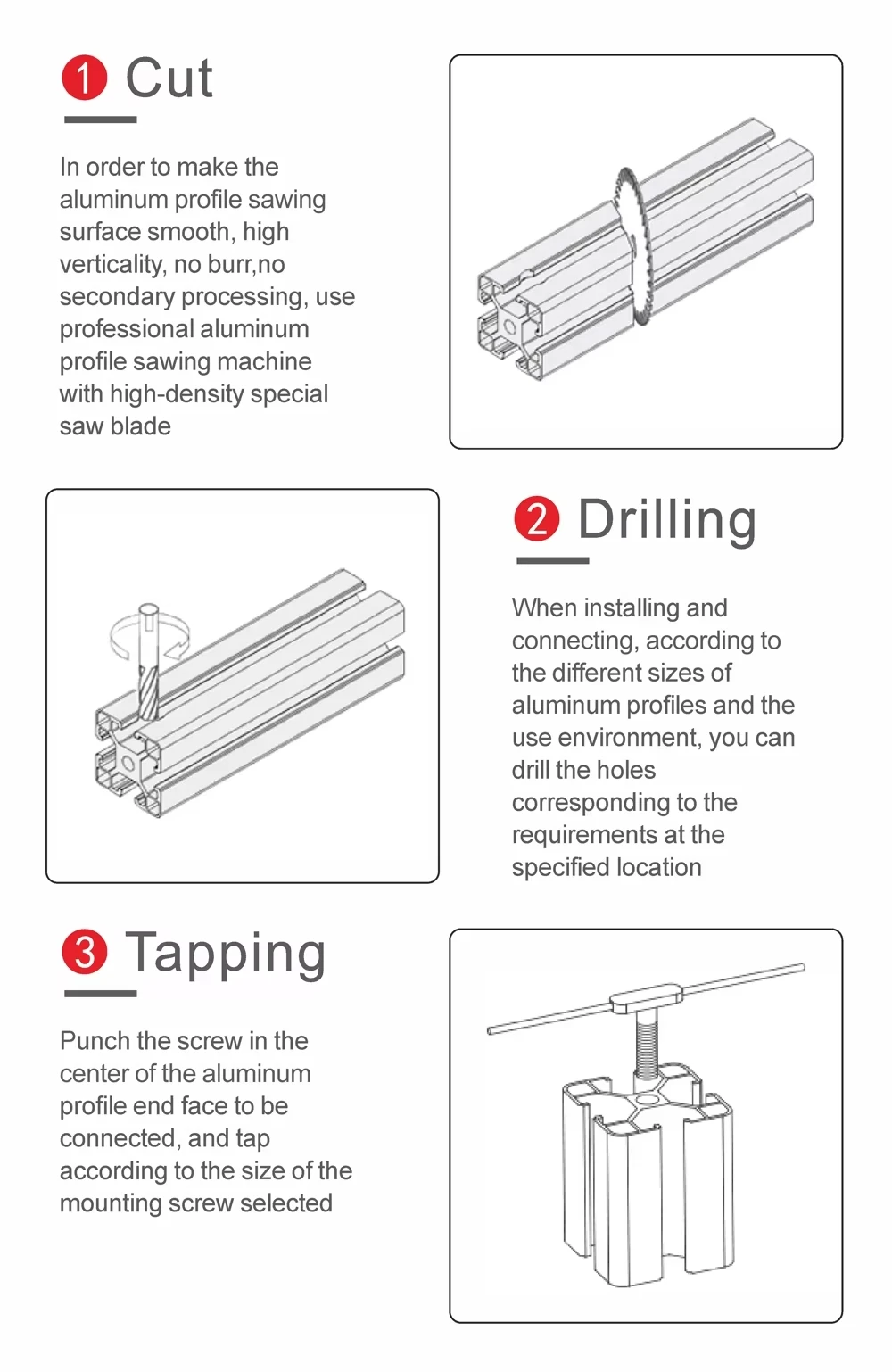 1 Cut

In order to make the aluminum profile sawing surface smooth, high verticality, no burr,no secondary processing, use professional aluminum profile sawing machine with high-density special saw blade

2 Drilling

When installing and connecting, according to the different sizes of aluminum profiles and the use environment, you can drill the holes corresponding to the requirements at the specified location

3 Tapping

Punch the screw in the center of the aluminum profile end face to be connected, and tap according to the size of the mounting screw selected