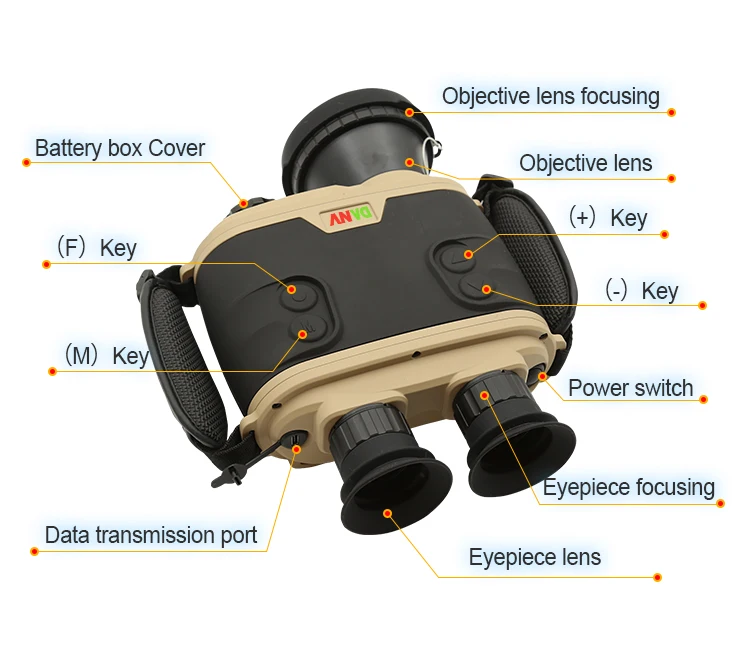 Objective lens focusing

Battery box Cover

Objective lens

DANV

(+) Key

(F) Key

(-) Key

(M) Key

Power switch

Eyepiece focusing

Data transmission port

Eyepiece lens