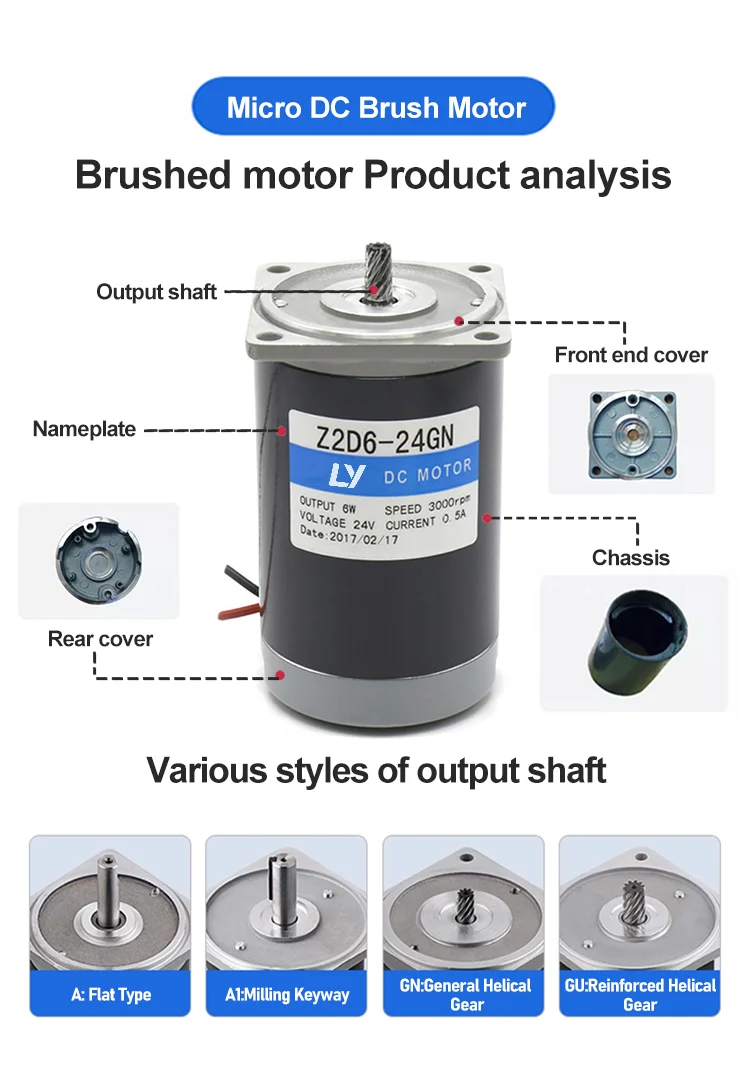 Micro DC Brush Motor

Brushed motor Product analysis

Output shaft

Front end cover

Nameplate

Z2D6-24GN

LY DC MOTOR

OUTPUT 6W SPEED 3000rpm
VOLTAGE 24V CURRENT 0.5A
Date:2017/02/17

Chassis

Rear cover

Various styles of output shaft

A: Flat Type

A1:Milling Keyway

GN:General Helical Gear

GU:Reinforced Helical Gear