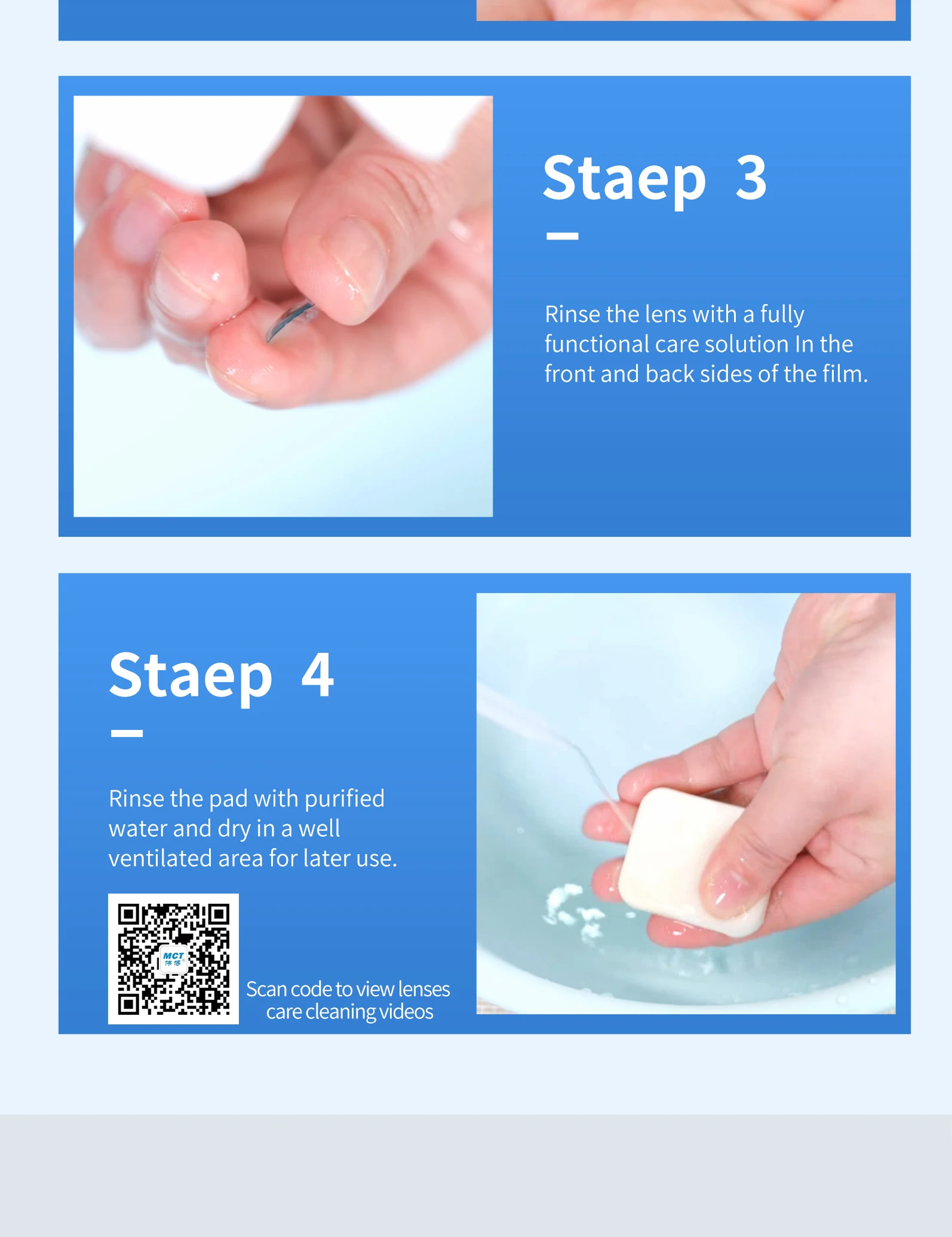 Staep 3

Rinse the lens with a fully functional care solution In the front and back sides of the film.

Staep 4

Rinse the pad with purified water and dry in a well ventilated area for later use.

MCT

Scan code to view lenses care cleaning videos