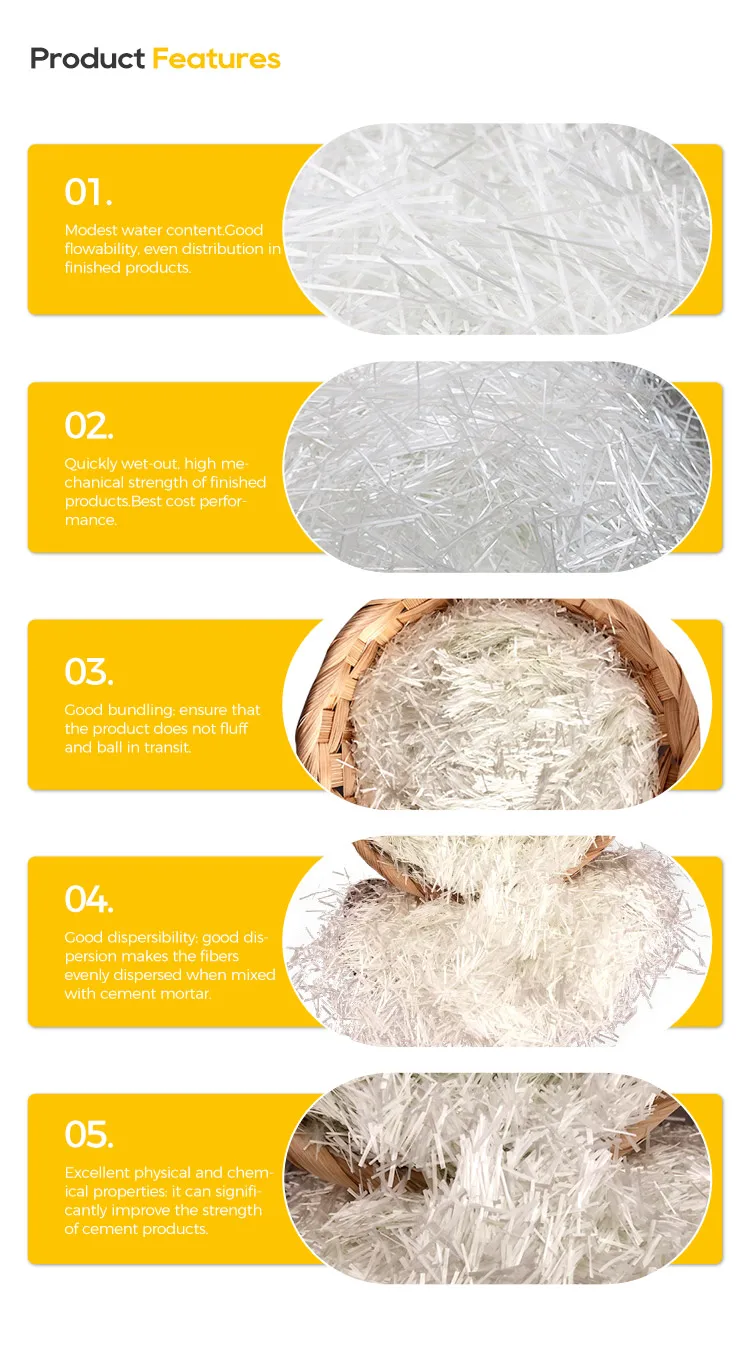 Product Features

01.

Modest water content.Good flowability, even distribution in finished products.

02.

Quickly wet-out, high mechanical strength of finished products.Best cost performance.

03.

Good bundling: ensure that the product does not fluff and ball in transit.

04.

Good dispersibility: good dispersion makes the fibers evenly dispersed when mixed with cement mortar.

05.

Excellent physical and chemical properties: it can significantly improve the strength of cement products.