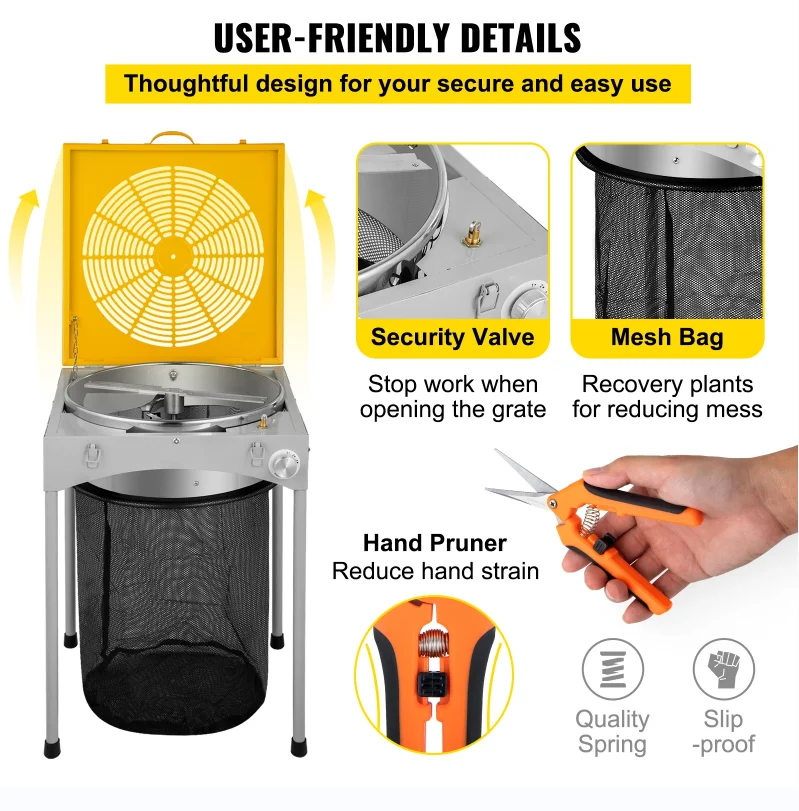 USER-FRIENDLY DETAILS

Thoughtful design for your secure and easy use

Security Valve

Stop work when opening the grate

Mesh Bag

Recovery plants for reducing mess

Hand Pruner

Reduce hand strain

Quality Spring

Slip -proof