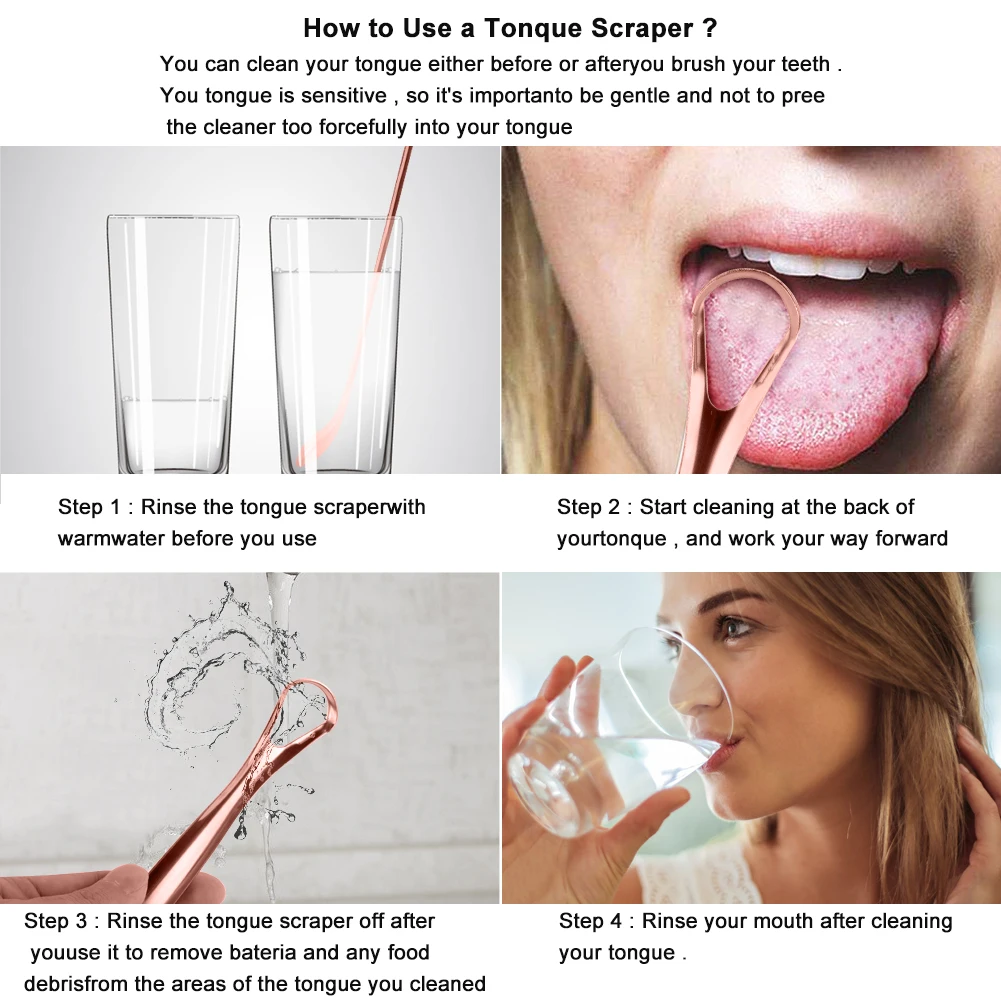 How to Use a Tonque Scraper ?

You can clean your tongue either before or afteryou brush your teeth . You tongue is sensitive , so it's importanto be gentle and not to pree the cleaner too forcefully into your tongue

Step 1 : Rinse the tongue scraperwith warmwater before you use

Step 2 : Start cleaning at the back of yourtonque , and work your way forward

Step 3 : Rinse the tongue scraper off after youuse it to remove bateria and any food debrisfrom the areas of the tongue you cleaned

Step 4 : Rinse your mouth after cleaning your tongue .