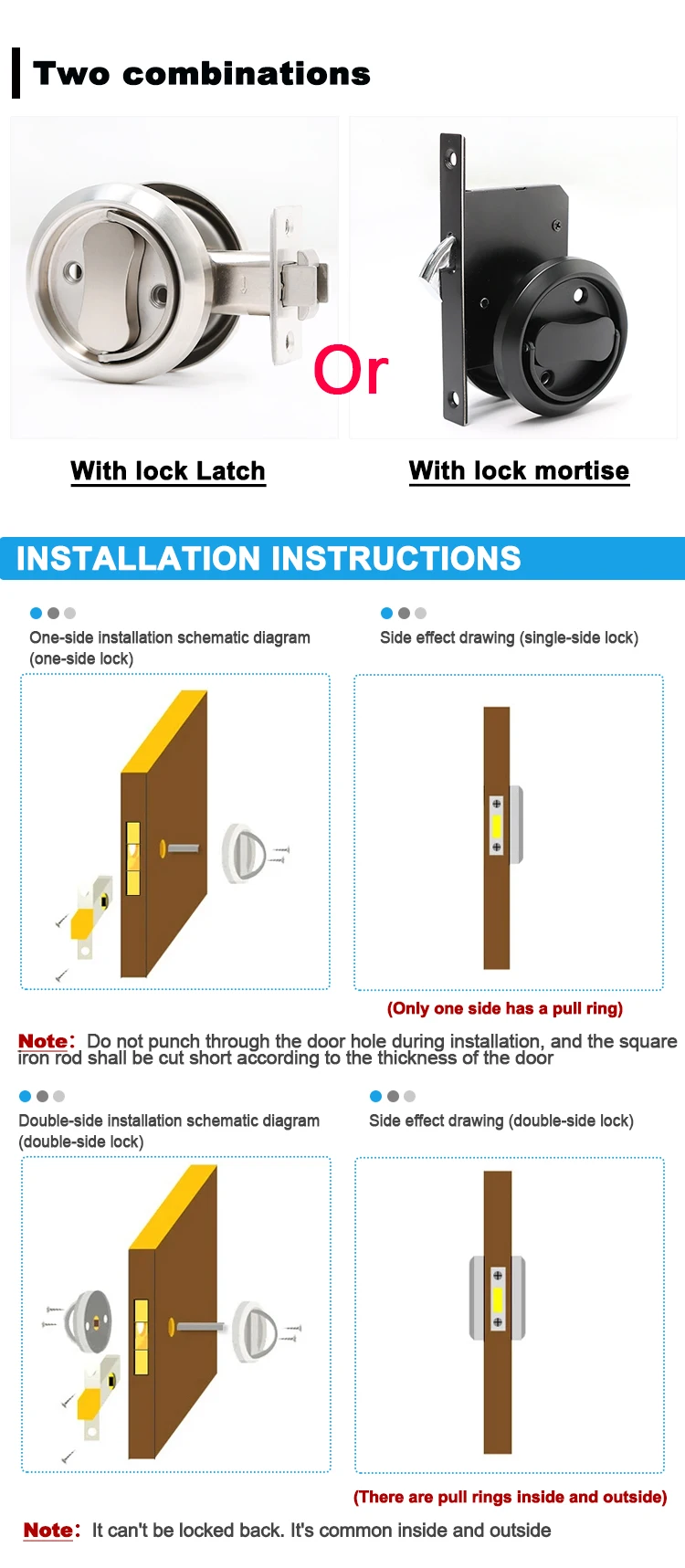 Two combinations

Or

With lock Latch

With lock mortise

INSTALLATION INSTRUCTIONS

One-side installation schematic diagram (one-side lock)

Side effect drawing (single-side lock)

(Only one side has a pull ring)

Note: Do not punch through the door hole during installation, and the square iron rod shall be cut short according to the thickness of the door

Double-side installation schematic diagram (double-side lock)

Side effect drawing (double-side lock)

(There are pull rings inside and outside)

Note: It can't be locked back. It's common inside and outside