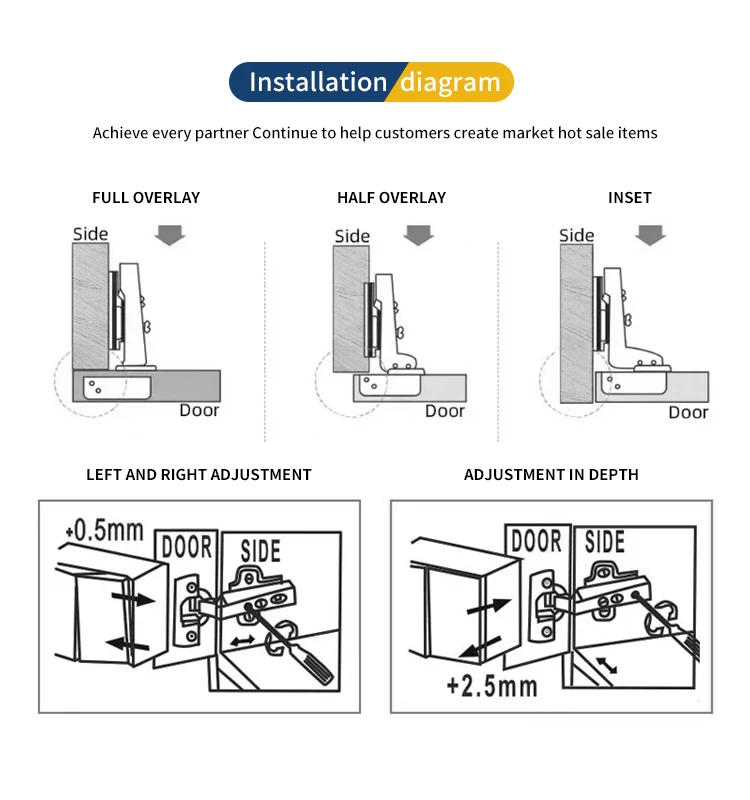 Installation diagram

Achieve every partner Continue to help customers create market hot sale items

FULL OVERLAY

Side

Door

HALF OVERLAY

Side

Door

INSET

Side

Door

LEFT AND RIGHT ADJUSTMENT

+0.5mm

DOOR

SIDE

ADJUSTMENT IN DEPTH

DOOR

SIDE

+2.5mm