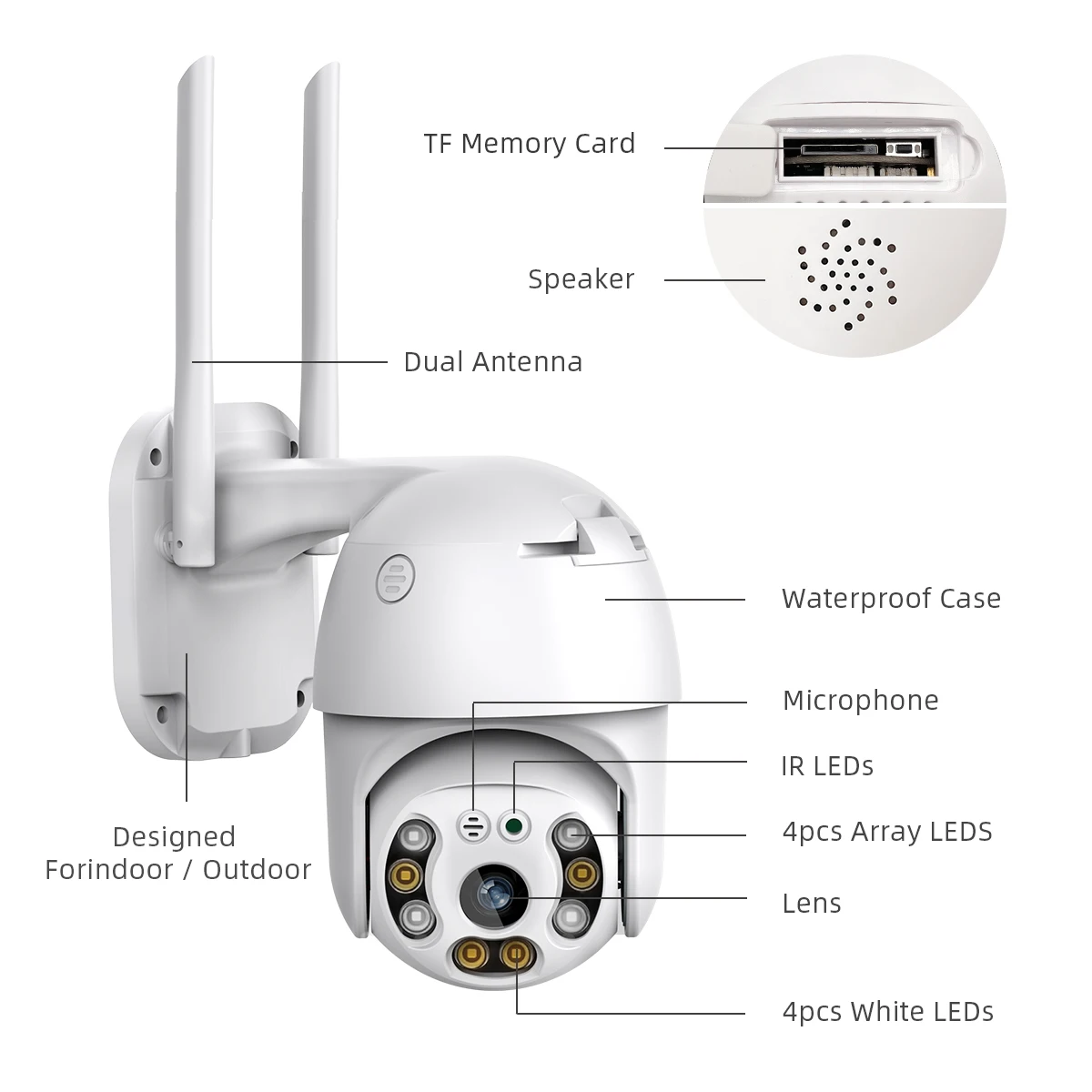 TF Memory Card

Speaker

Dual Antenna

Waterproof Case

Microphone

IR LEDs

4pcs Array LEDS

Lens

4pcs White LEDs

Designed Forindoor / Outdoor