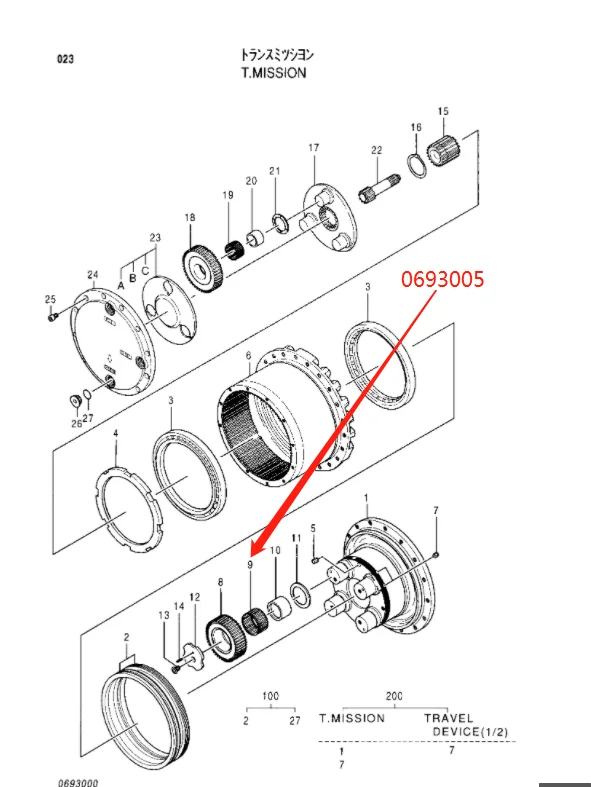 023

トランスミッション
T.MISSION

15
16
17
22
21
20
19
18
23
A B C
24
25
26 27

0693005

3
6
3
4
1
7
5
11
10
9
8
12
14
13
2

100
2 27

200
T.MISSION
TRAVEL DEVICE(1/2)
1
7
7

0693000