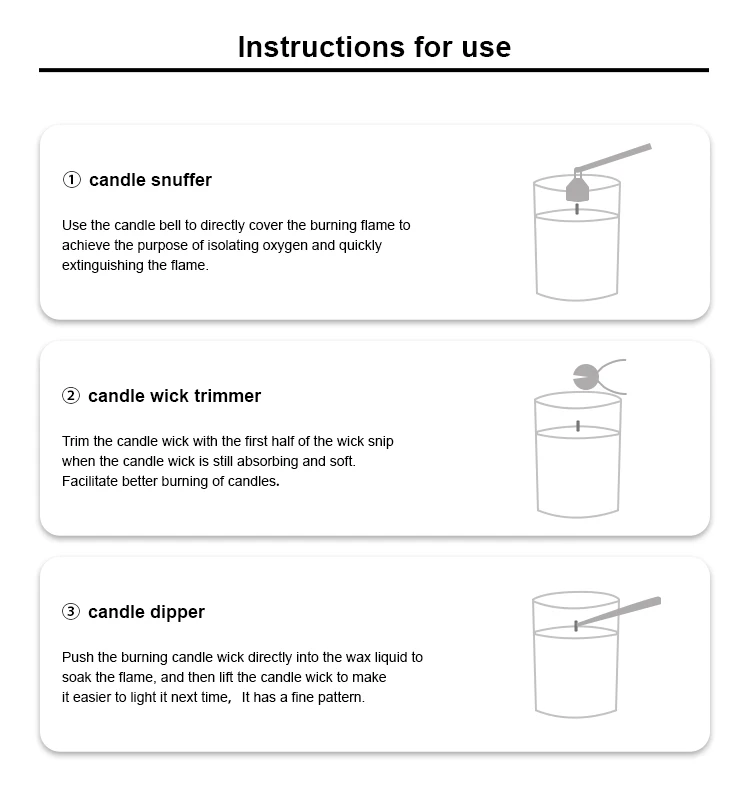 Instructions for use

① candle snuffer

Use the candle bell to directly cover the burning flame to achieve the purpose of isolating oxygen and quickly extinguishing the flame.

② candle wick trimmer

Trim the candle wick with the first half of the wick snip when the candle wick is still absorbing and soft. Facilitate better burning of candles.

③ candle dipper

Push the burning candle wick directly into the wax liquid to soak the flame, and then lift the candle wick to make it easier to light it next time， It has a fine pattern.