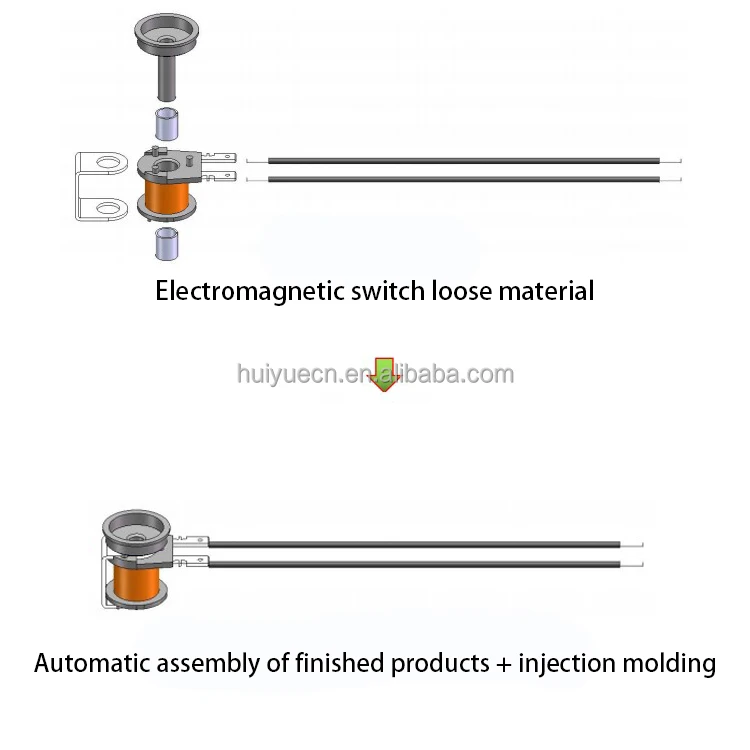 Electromagnetic switch loose material

huiyuecn.en.alibaba.com

Automatic assembly of finished products + injection molding