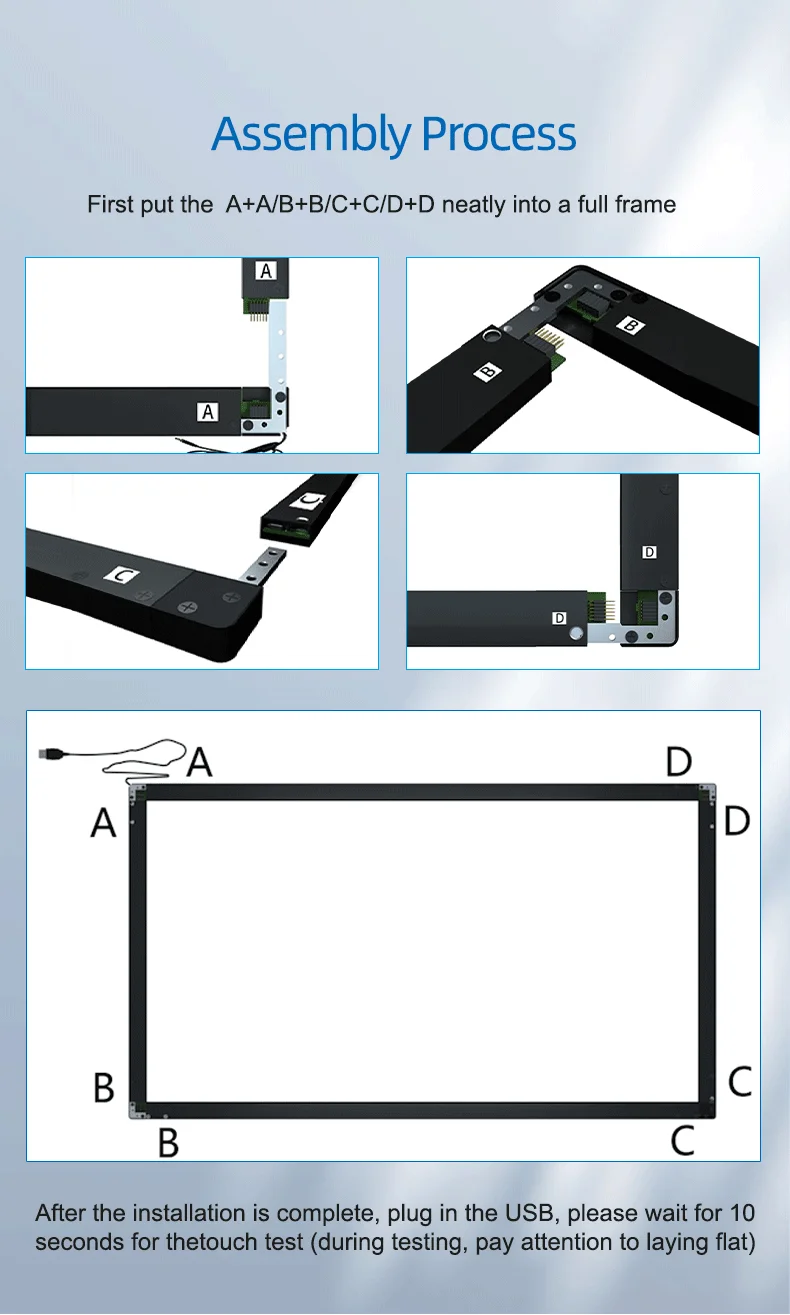 Assembly Process

First put the A+A/B+B/C+C/D+D neatly into a full frame

A

A

B

B

C

C

D

D

A

D

A

D

B

C

B

C

After the installation is complete, plug in the USB, please wait for 10 seconds for thetouch test (during testing, pay attention to laying flat)