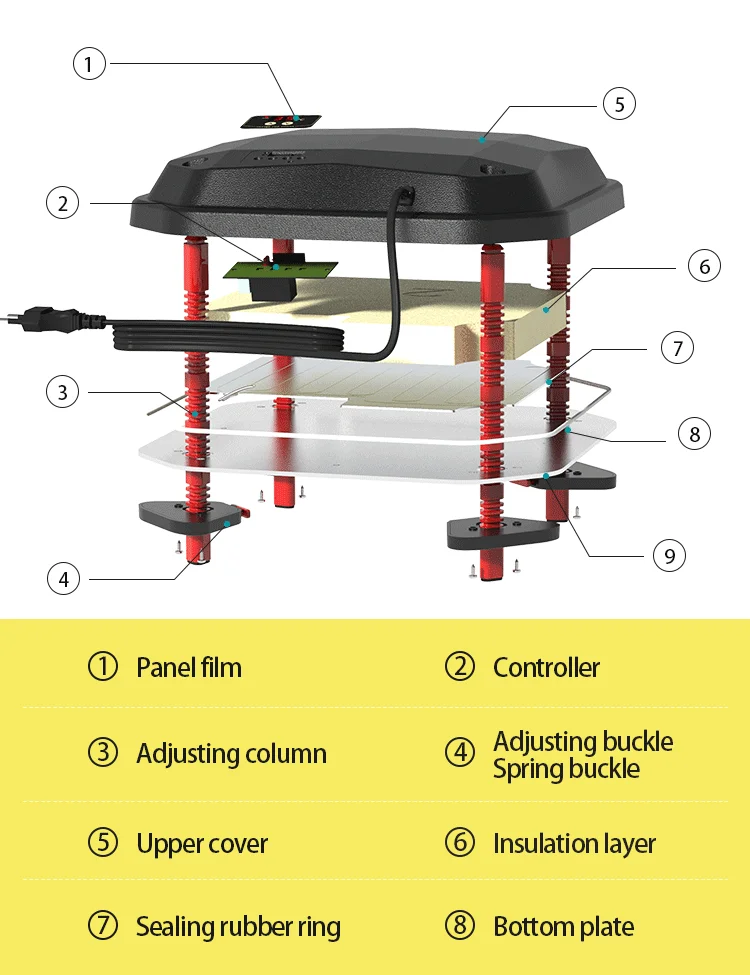 1
5
2
6
7
3
8
9
4

① Panel film
② Controller
③ Adjusting column
④ Adjusting buckle Spring buckle
⑤ Upper cover
⑥ Insulation layer
⑦ Sealing rubber ring
⑧ Bottom plate