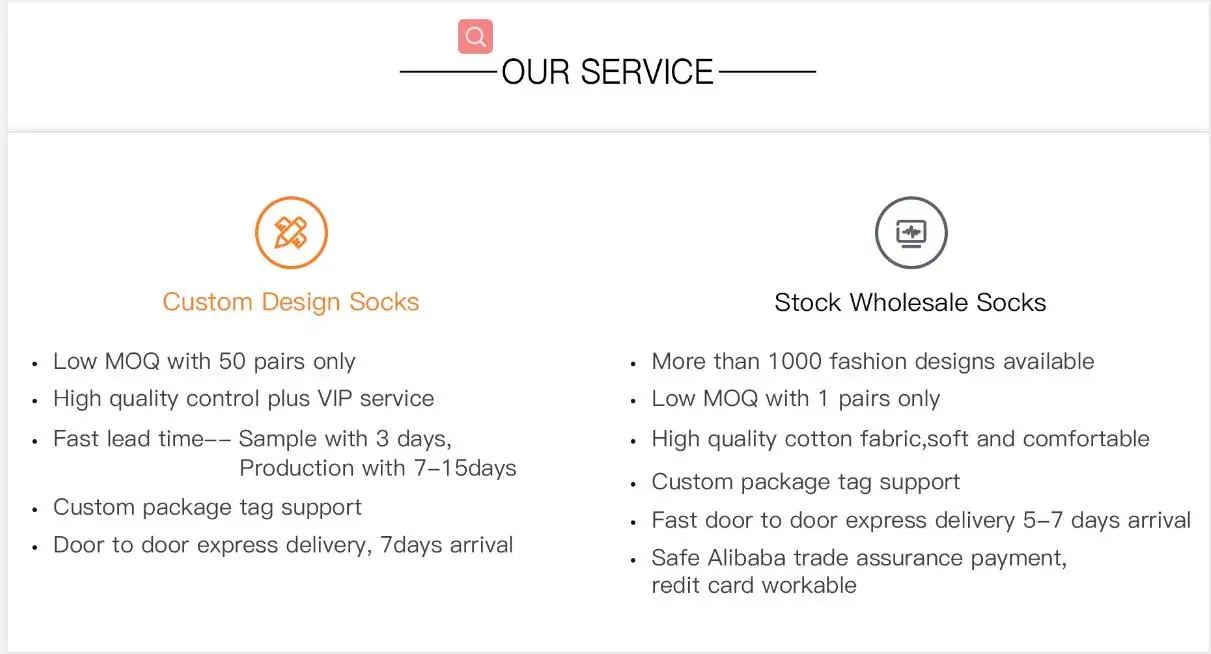 OUR SERVICE

Custom Design Socks

• Low MOQ with 50 pairs only
• High quality control plus VIP service
• Fast lead time-- Sample with 3 days, Production with 7-15days
• Custom package tag support
• Door to door express delivery, 7days arrival

Stock Wholesale Socks

• More than 1000 fashion designs available
• Low MOQ with 1 pairs only
• High quality cotton fabric,soft and comfortable
• Custom package tag support
• Fast door to door express delivery 5-7 days arrival
• Safe Alibaba trade assurance payment, redit card workable