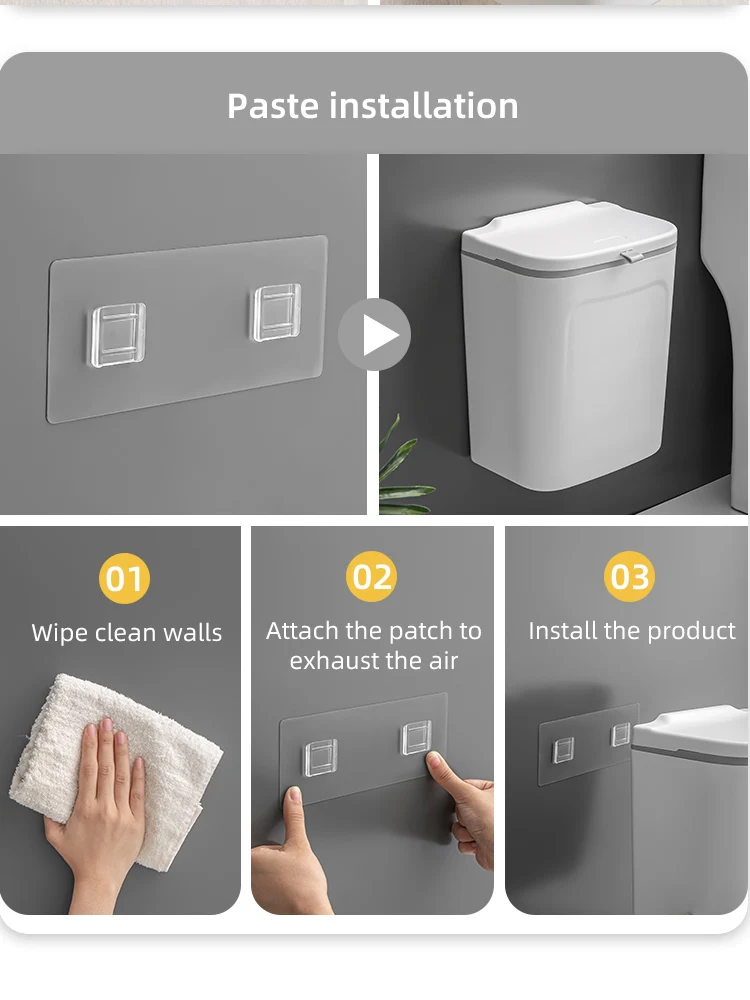 Paste installation

01
Wipe clean walls

02
Attach the patch to exhaust the air

03
Install the product