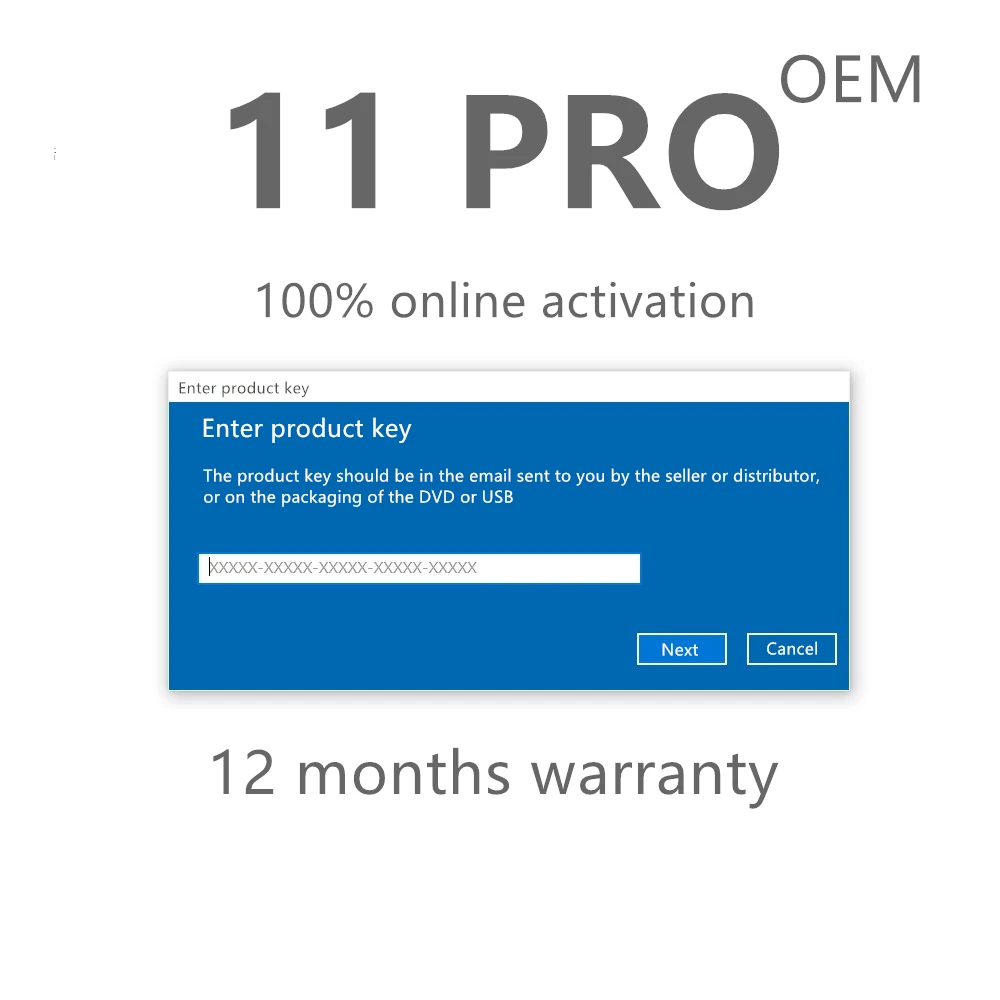 11 PRO OEM

100% online activation

Enter product key

Enter product key

The product key should be in the email sent to you by the seller or distributor, or on the packaging of the DVD or USB

XXXXX-XXXXX-XXXXX-XXXXX-XXXXX

Next

Cancel

12 months warranty